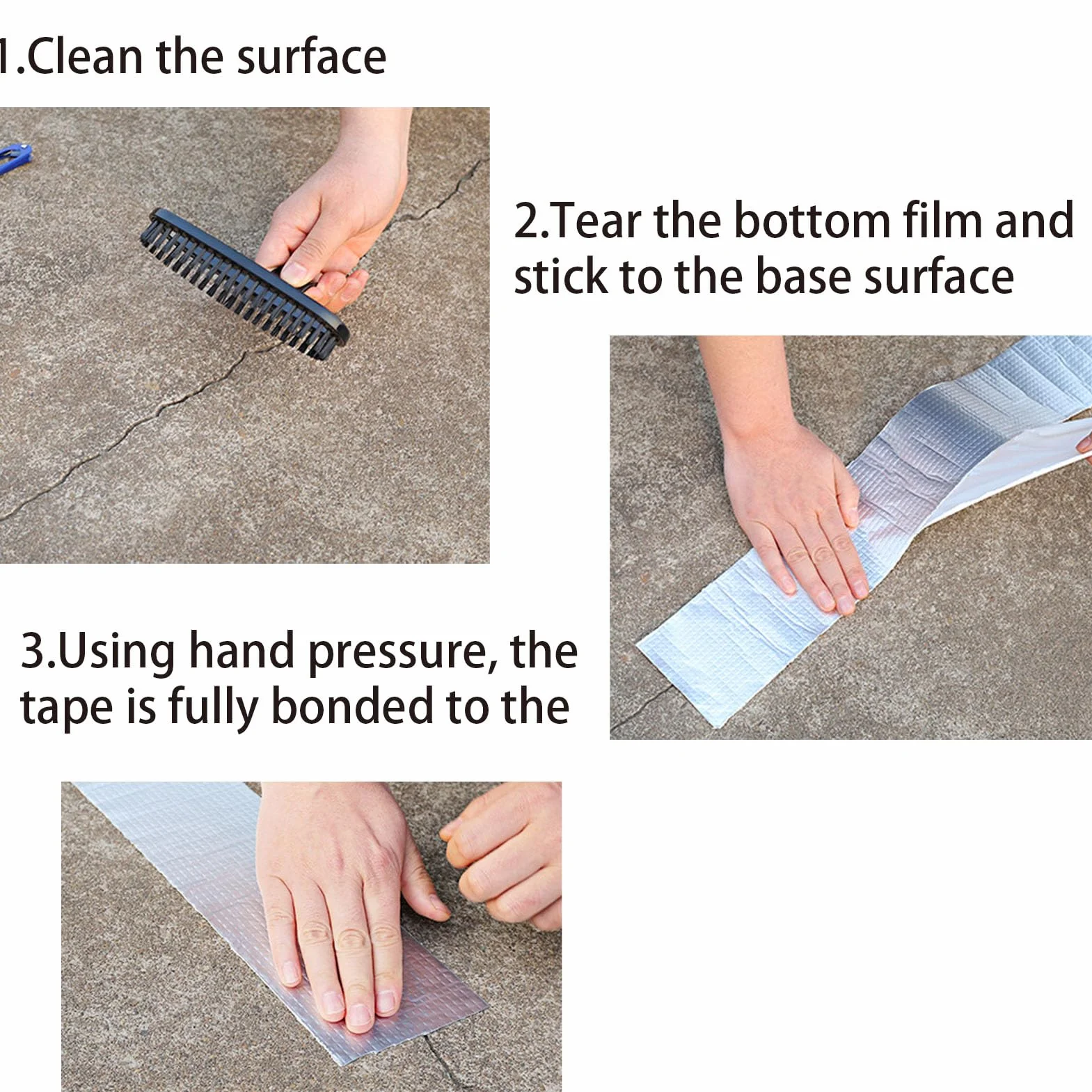 1.Clean the surface

2.Tear the bottom film and stick to the base surface

3.Using hand pressure, the tape is fully bonded to the