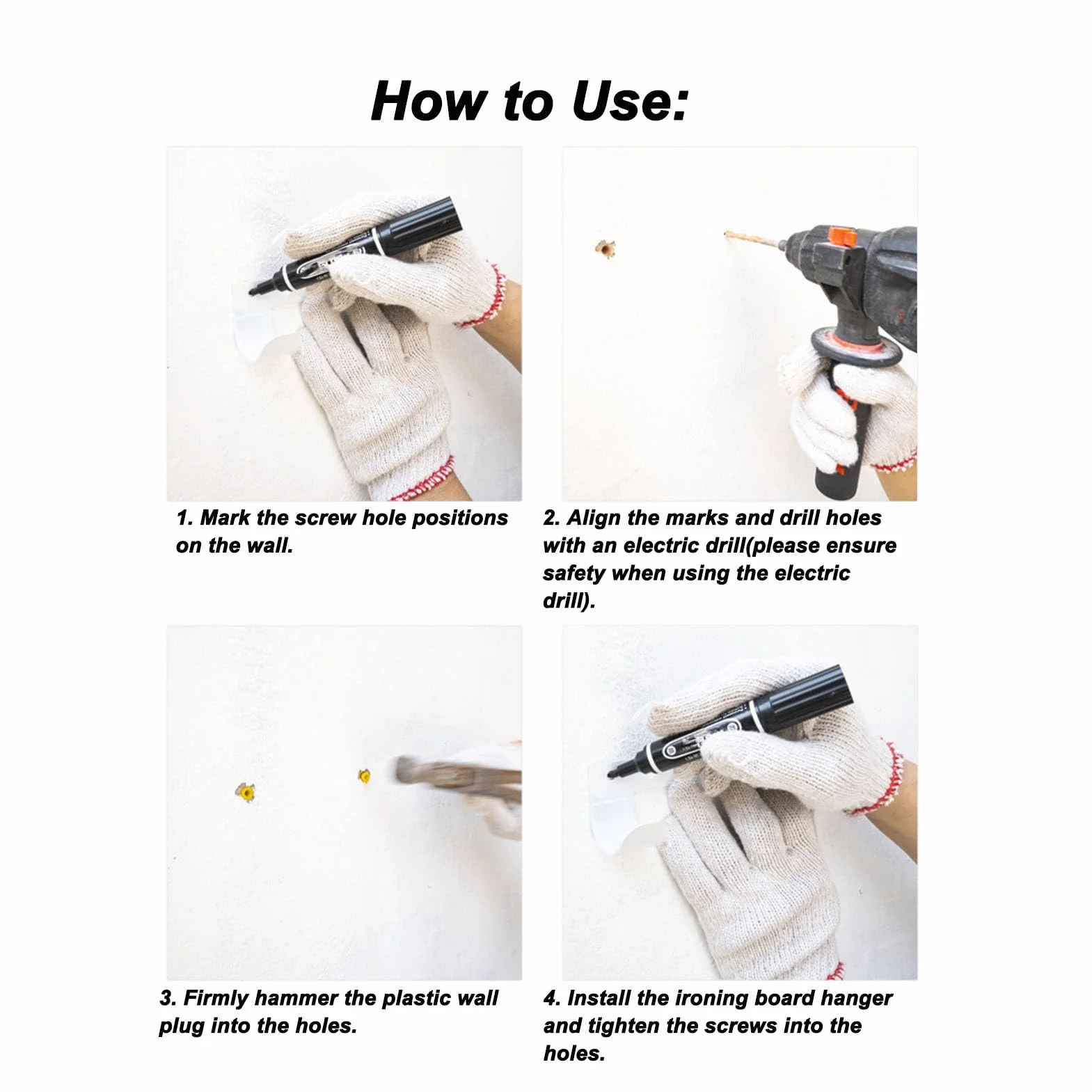 How to Use:

1. Mark the screw hole positions on the wall.

2. Align the marks and drill holes with an electric drill(please ensure safety when using the electric drill).

3. Firmly hammer the plastic wall plug into the holes.

4. Install the ironing board hanger and tighten the screws into the holes.