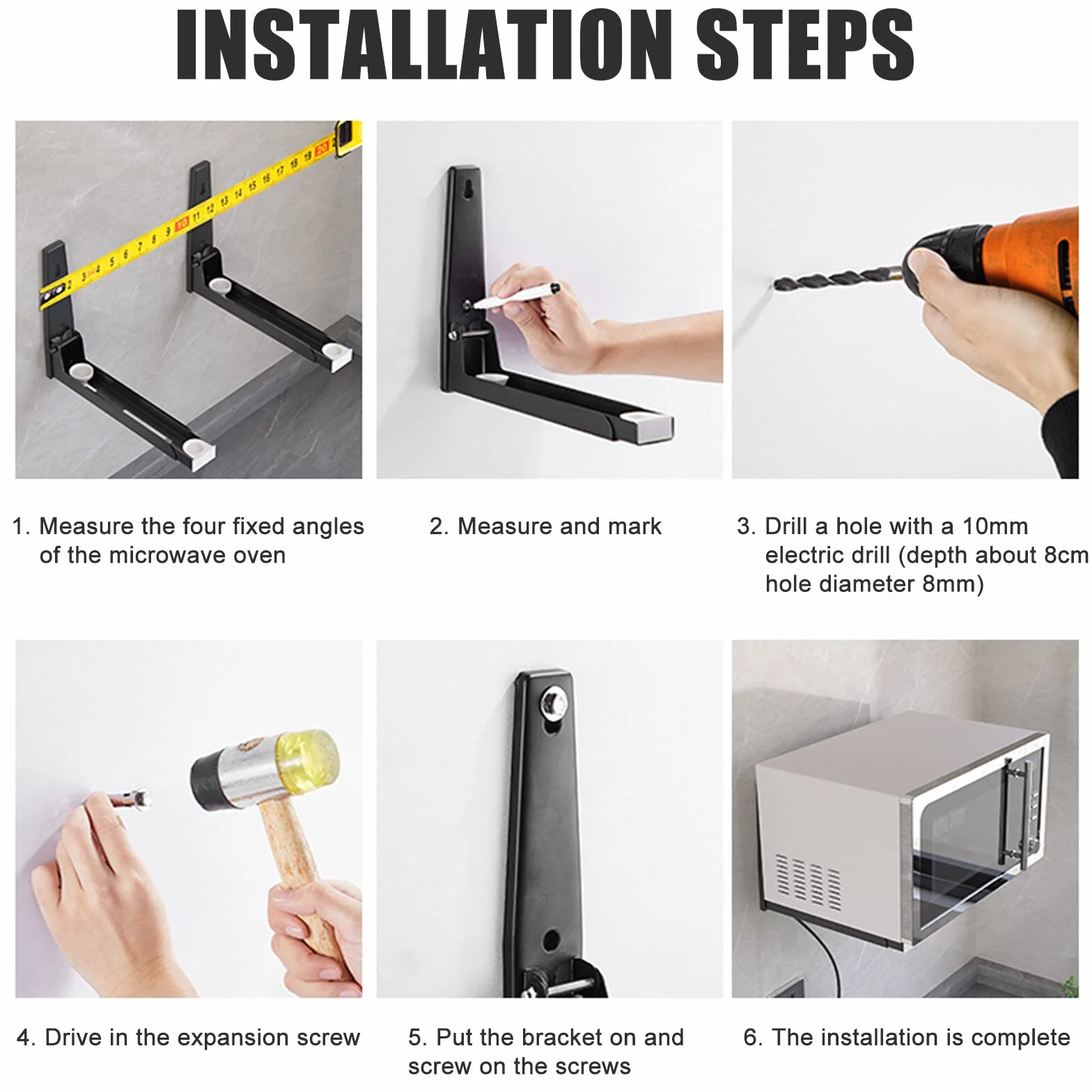 INSTALLATION STEPS

1. Measure the four fixed angles of the microwave oven

2. Measure and mark

3. Drill a hole with a 10mm electric drill (depth about 8cm hole diameter 8mm)

4. Drive in the expansion screw

5. Put the bracket on and screw on the screws

6. The installation is complete