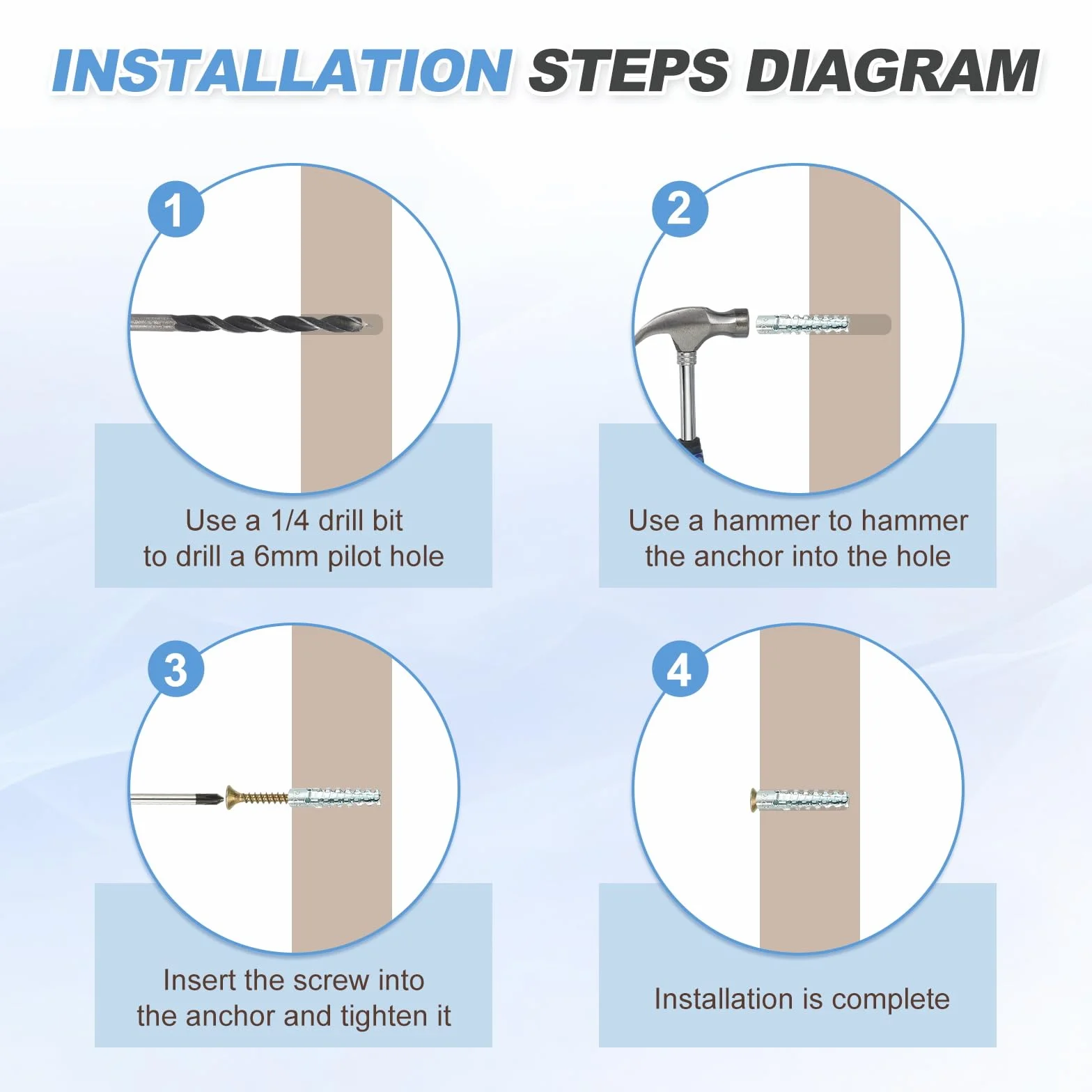 INSTALLATION STEPS DIAGRAM

1

Use a 1/4 drill bit to drill a 6mm pilot hole

2

Use a hammer to hammer the anchor into the hole

3

Insert the screw into the anchor and tighten it

4

Installation is complete