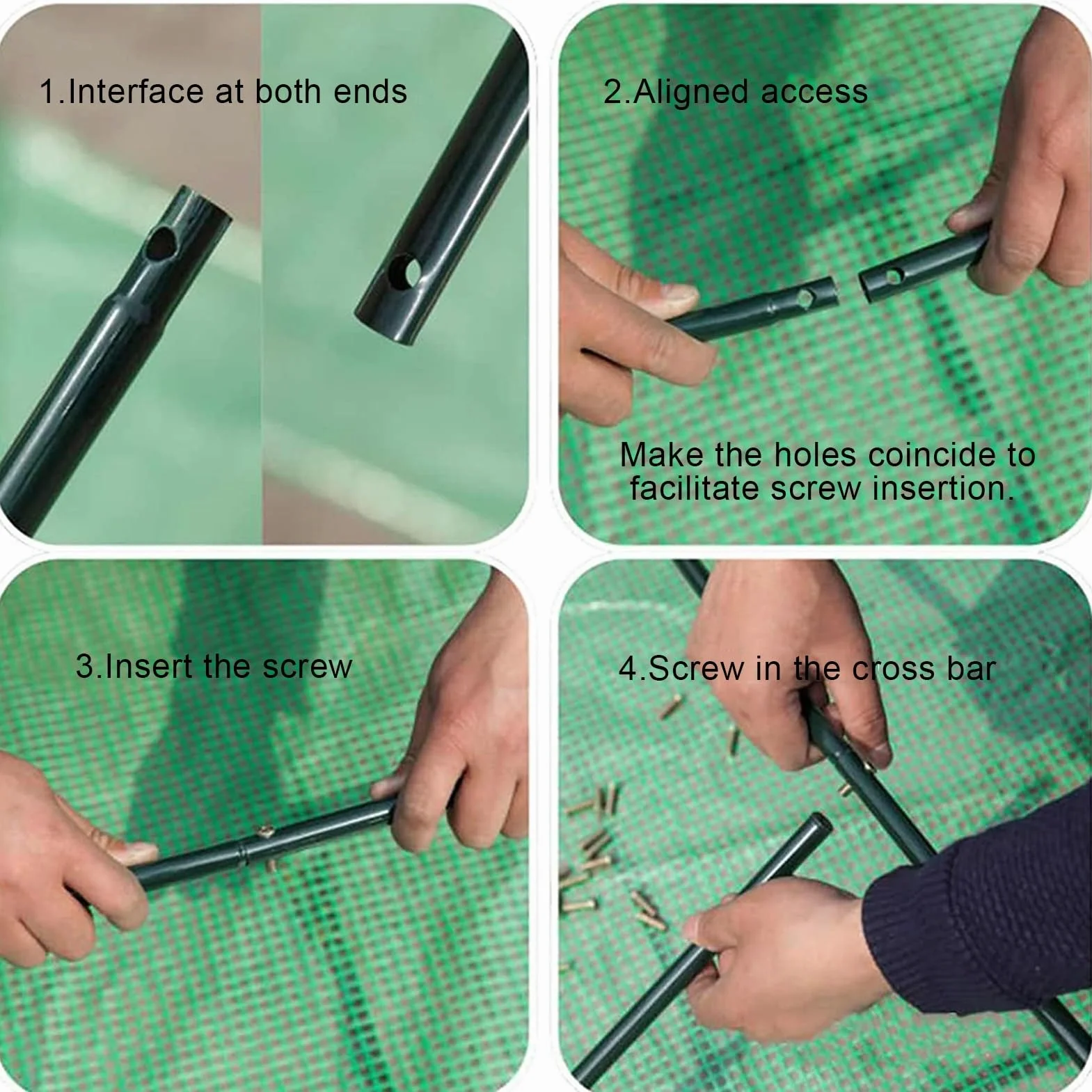 1.Interface at both ends

2.Aligned access

Make the holes coincide to facilitate screw insertion.

3.Insert the screw

4.Screw in the cross bar