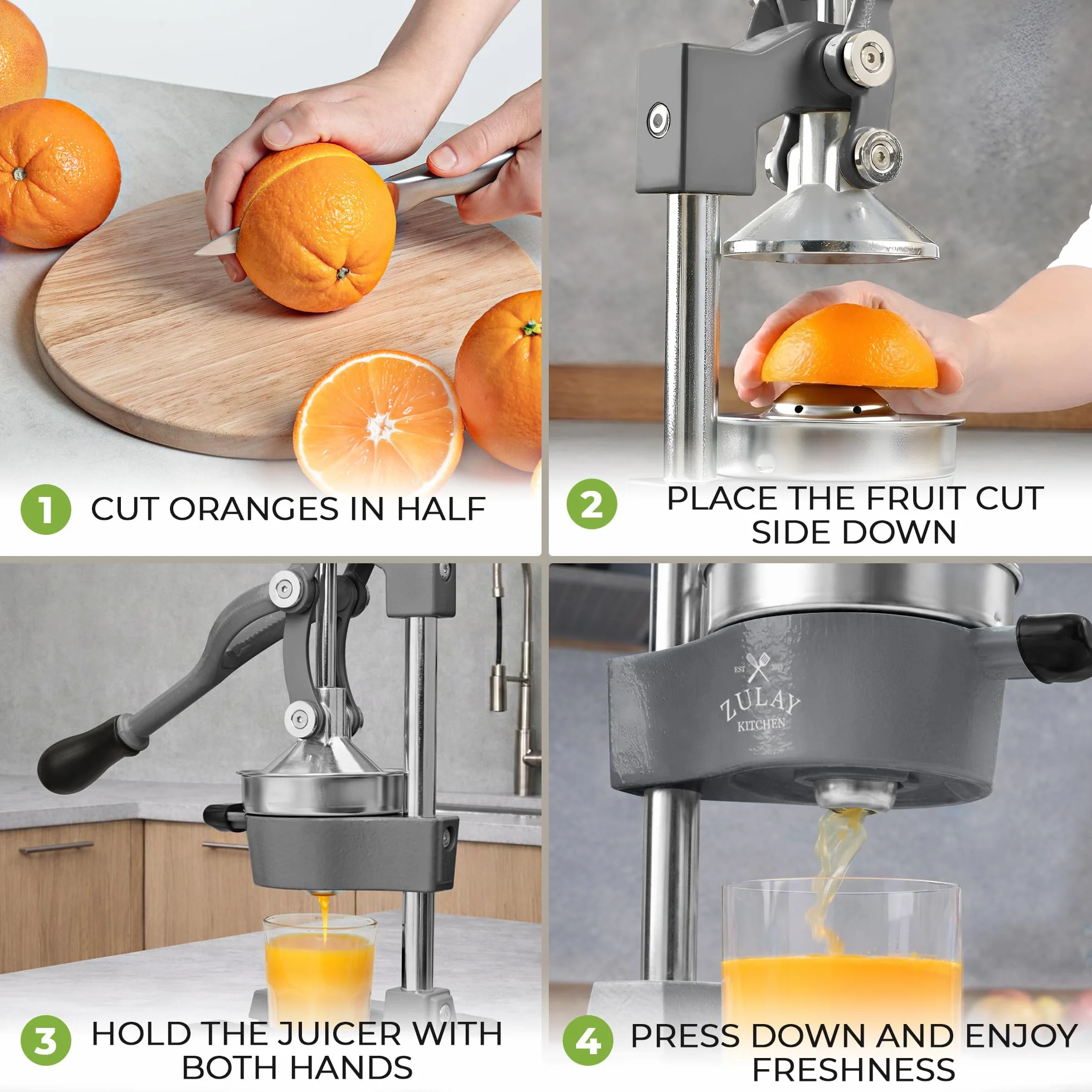 1 CUT ORANGES IN HALF

2 PLACE THE FRUIT CUT SIDE DOWN

3 HOLD THE JUICER WITH BOTH HANDS

EST 2015
ZULAY
KITCHEN

4 PRESS DOWN AND ENJOY FRESHNESS