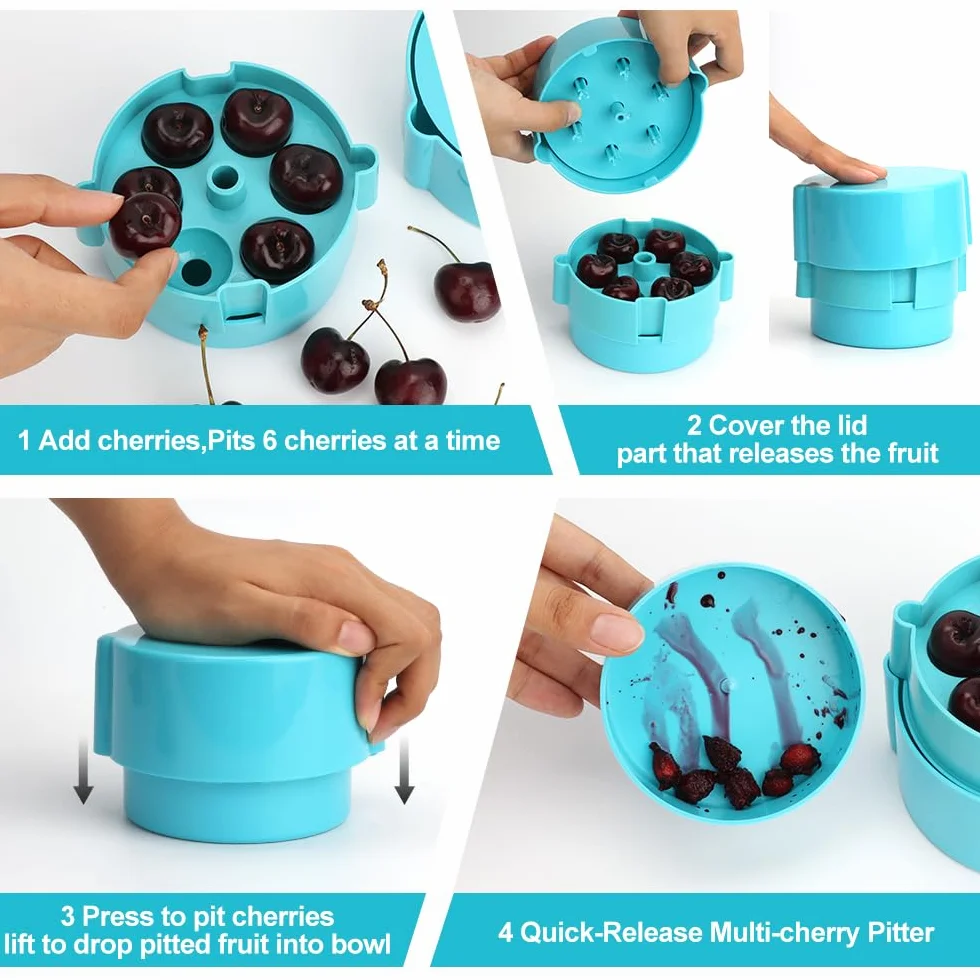 1 Add cherries,Pits 6 cherries at a time

2 Cover the lid
part that releases the fruit

3 Press to pit cherries
lift to drop pitted fruit into bowl

4 Quick-Release Multi-cherry Pitter