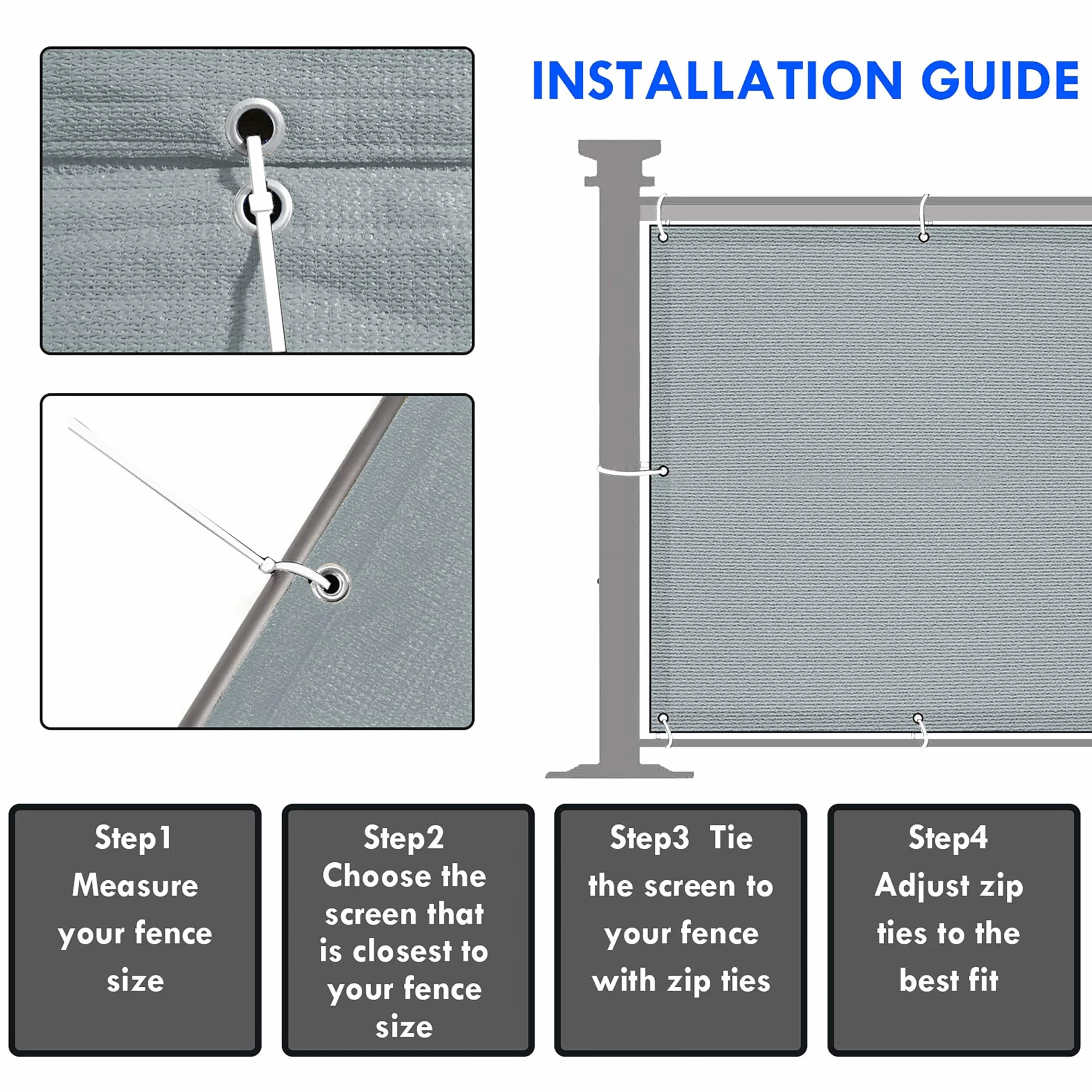 INSTALLATION GUIDE

Step1
Measure your fence size

Step2
Choose the screen that is closest to your fence size

Step3 Tie the screen to your fence with zip ties

Step4
Adjust zip ties to the best fit