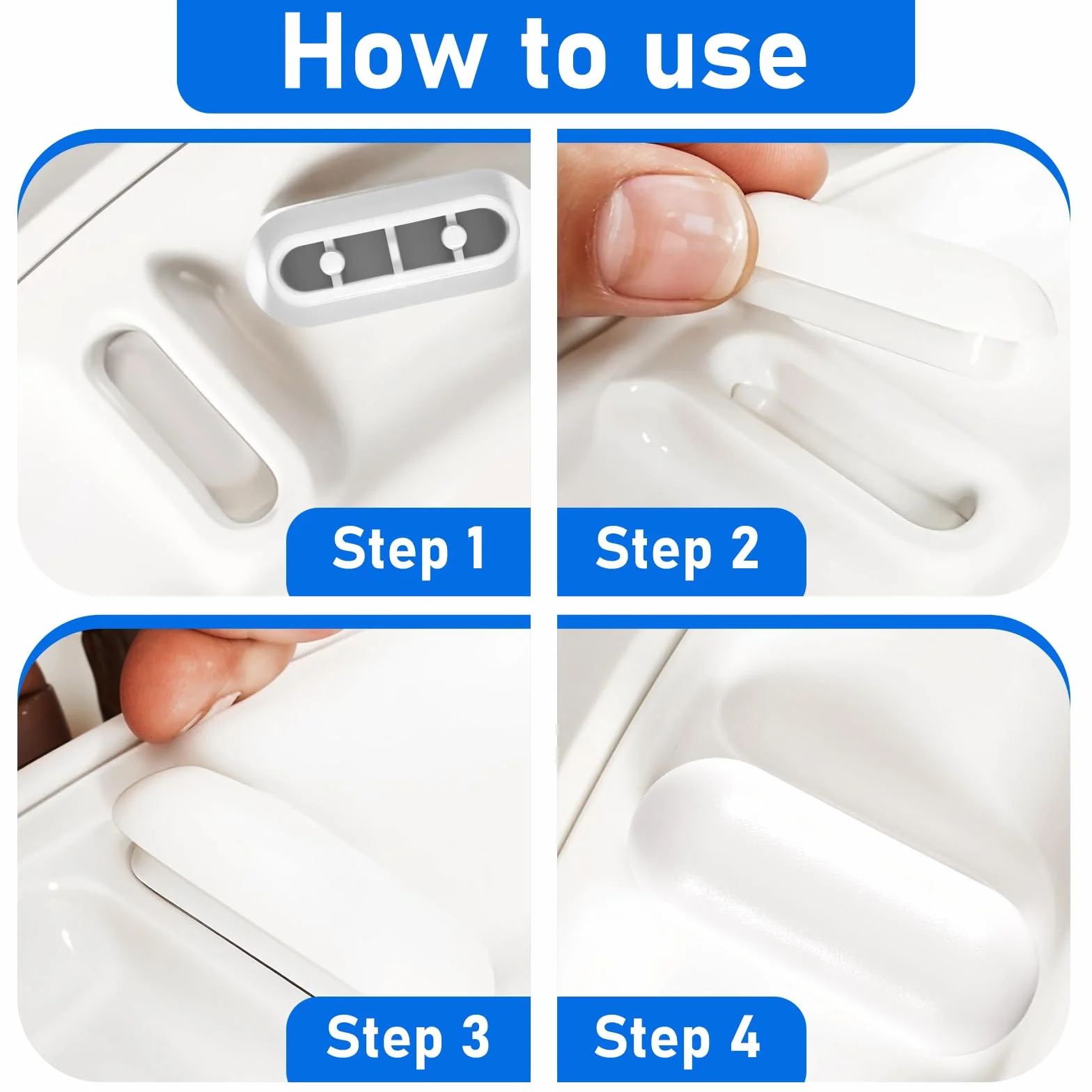 How to use

Step 1

Step 2

Step 3

Step 4