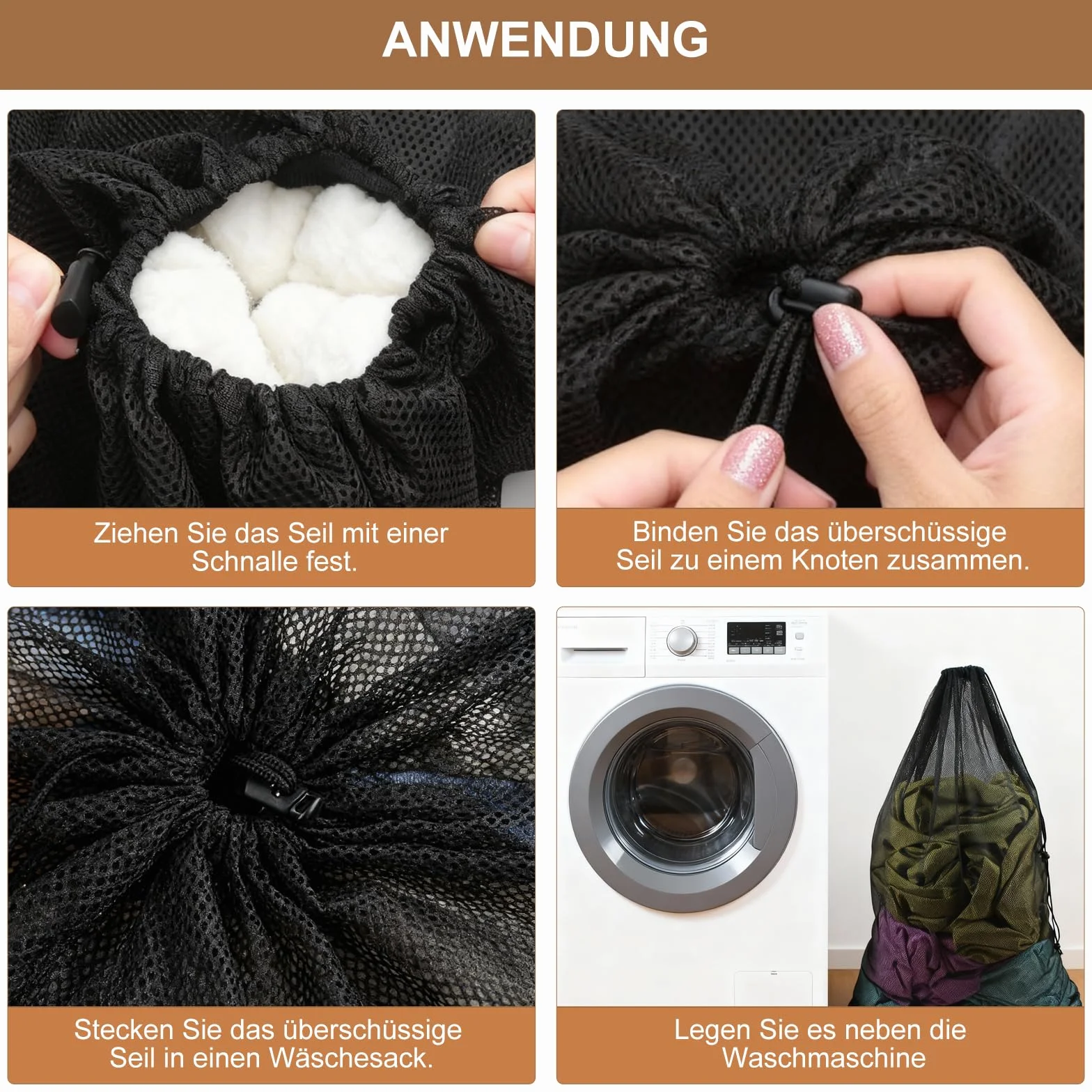 ANWENDUNG

Ziehen Sie das Seil mit einer Schnalle fest.

Binden Sie das überschüssige Seil zu einem Knoten zusammen.

Stecken Sie das überschüssige Seil in einen Wäschesack.

Legen Sie es neben die Waschmaschine