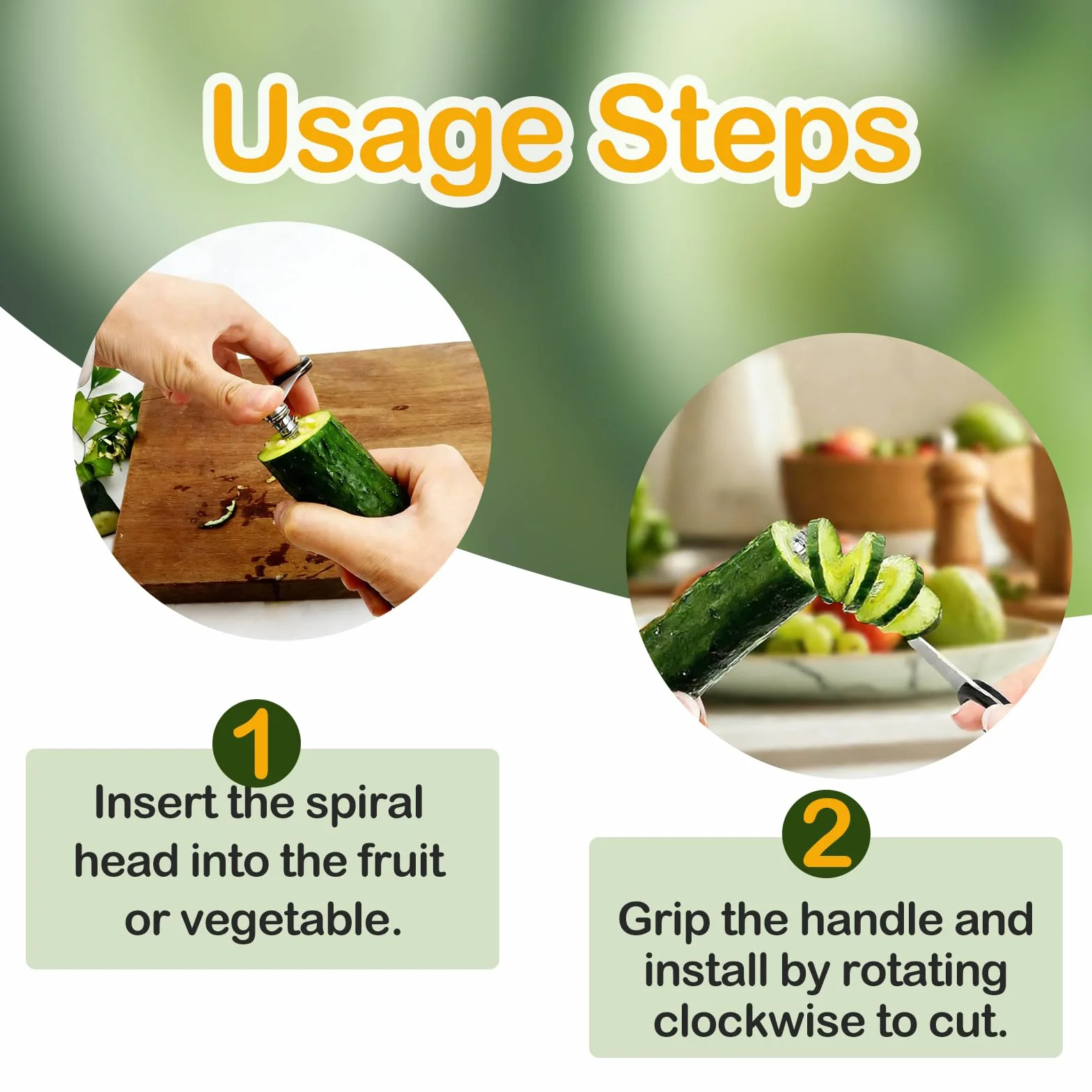 Usage Steps

1

Insert the spiral head into the fruit or vegetable.

2

Grip the handle and install by rotating clockwise to cut.