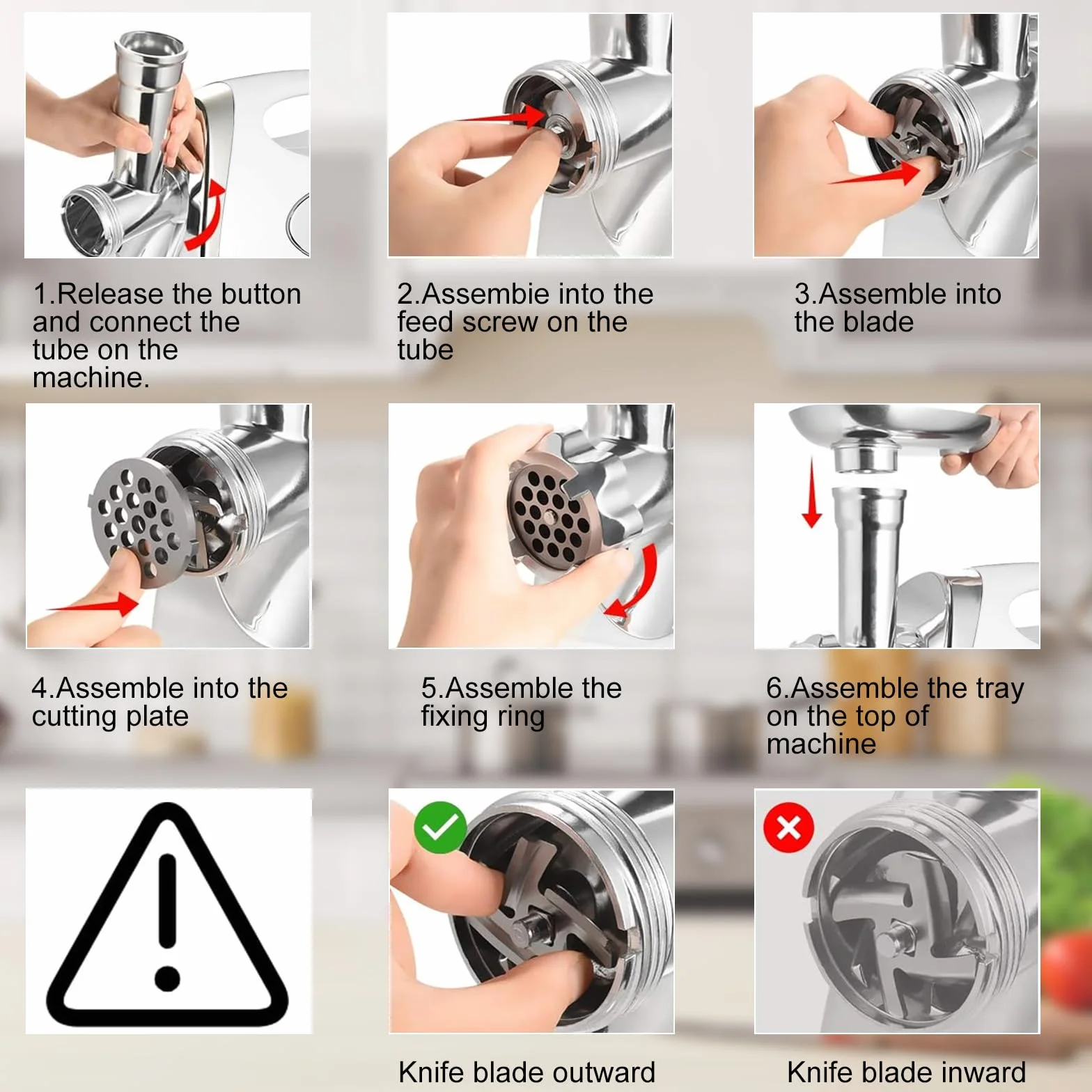 1.Release the button and connect the tube on the machine.

2.Assembie into the feed screw on the tube

3.Assemble into the blade

4.Assemble into the cutting plate

5.Assemble the fixing ring

6.Assemble the tray on the top of machine

Knife blade outward

Knife blade inward