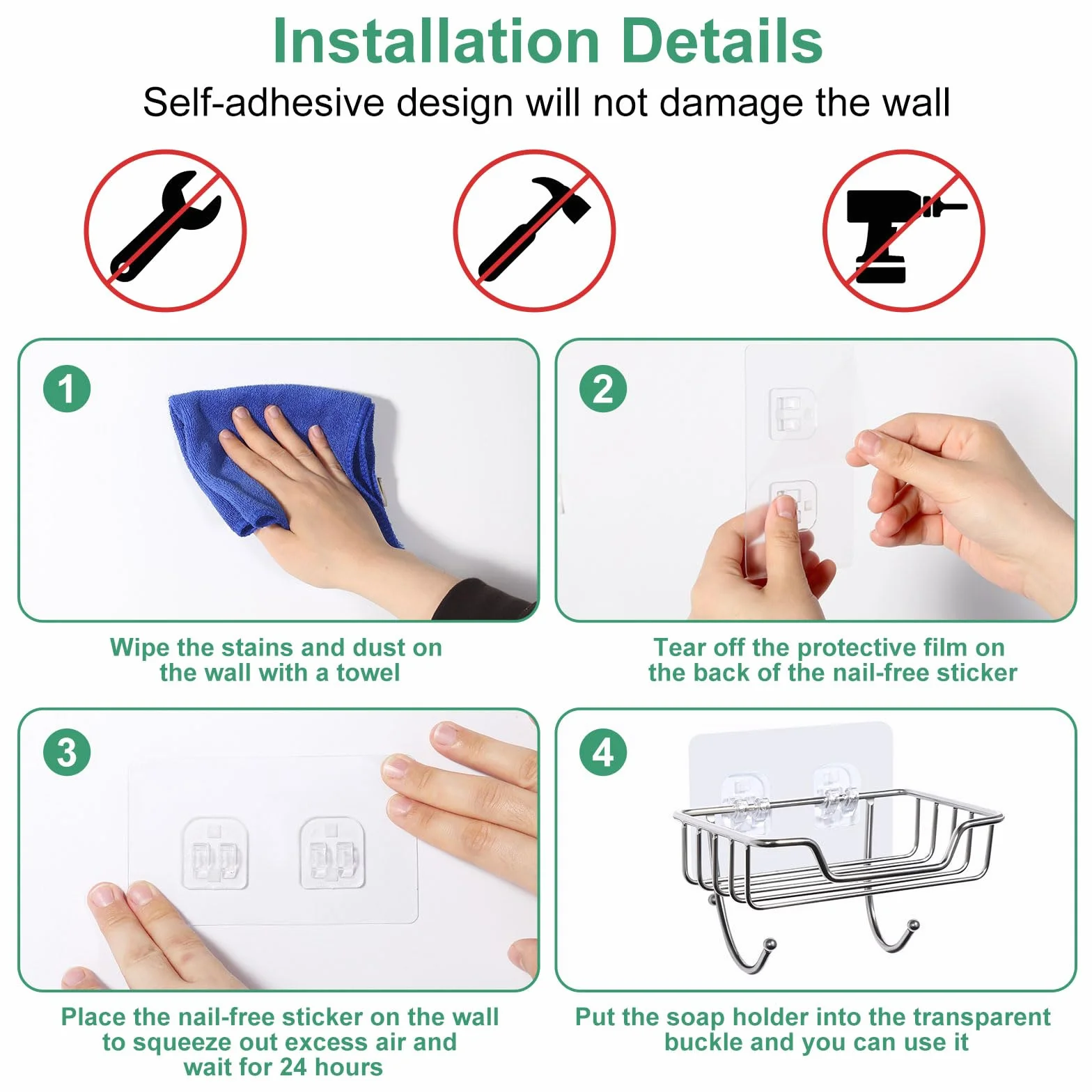 Installation Details

Self-adhesive design will not damage the wall

1

Wipe the stains and dust on the wall with a towel

2

Tear off the protective film on the back of the nail-free sticker

3

Place the nail-free sticker on the wall to squeeze out excess air and wait for 24 hours

4

Put the soap holder into the transparent buckle and you can use it