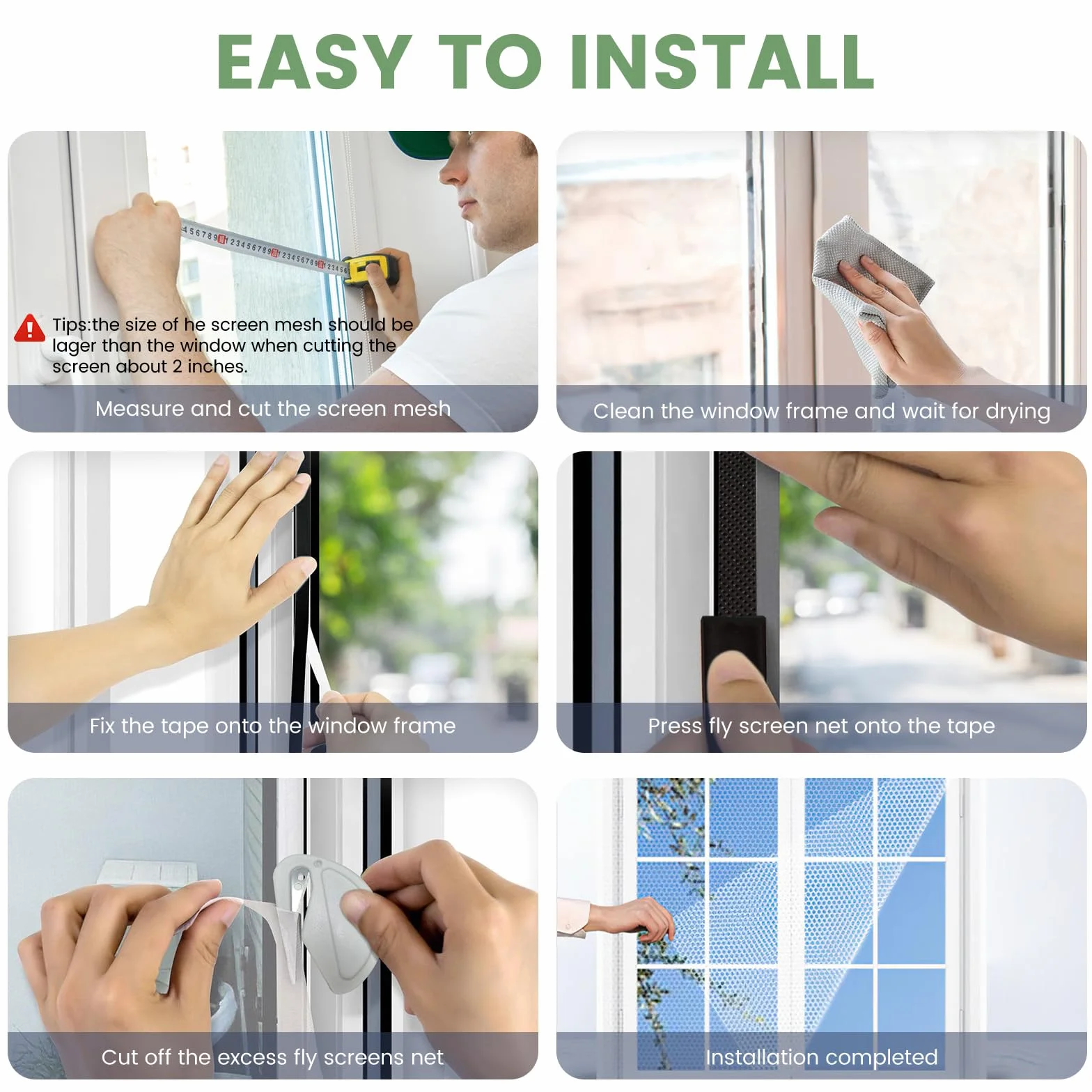 EASY TO INSTALL

Tips:the size of he screen mesh should be lager than the window when cutting the screen about 2 inches.

Measure and cut the screen mesh

Clean the window frame and wait for drying

Fix the tape onto the window frame

Press fly screen net onto the tape

Cut off the excess fly screens net

Installation completed