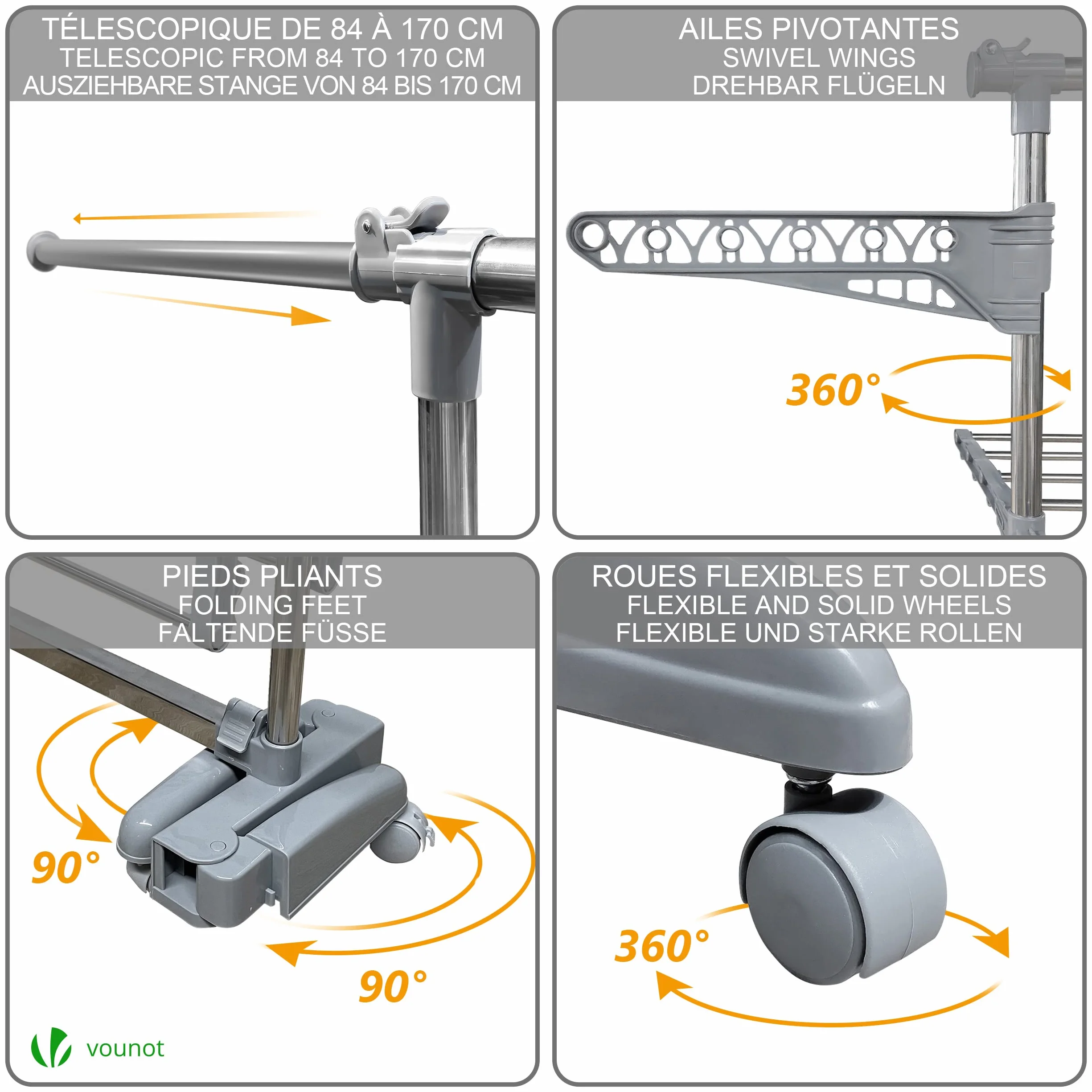 TÉLESCOPIQUE DE 84 À 170 CM
TELESCOPIC FROM 84 TO 170 CM
AUSZIEHBARE STANGE VON 84 BIS 170 CM

AILES PIVOTANTES
SWIVEL WINGS
DREHBAR FLÜGELN

360°

PIEDS PLIANTS
FOLDING FEET
FALTENDE FÜSSE

90°

90°

vounot

ROUES FLEXIBLES ET SOLIDES
FLEXIBLE AND SOLID WHEELS
FLEXIBLE UND STARKE ROLLEN

360°