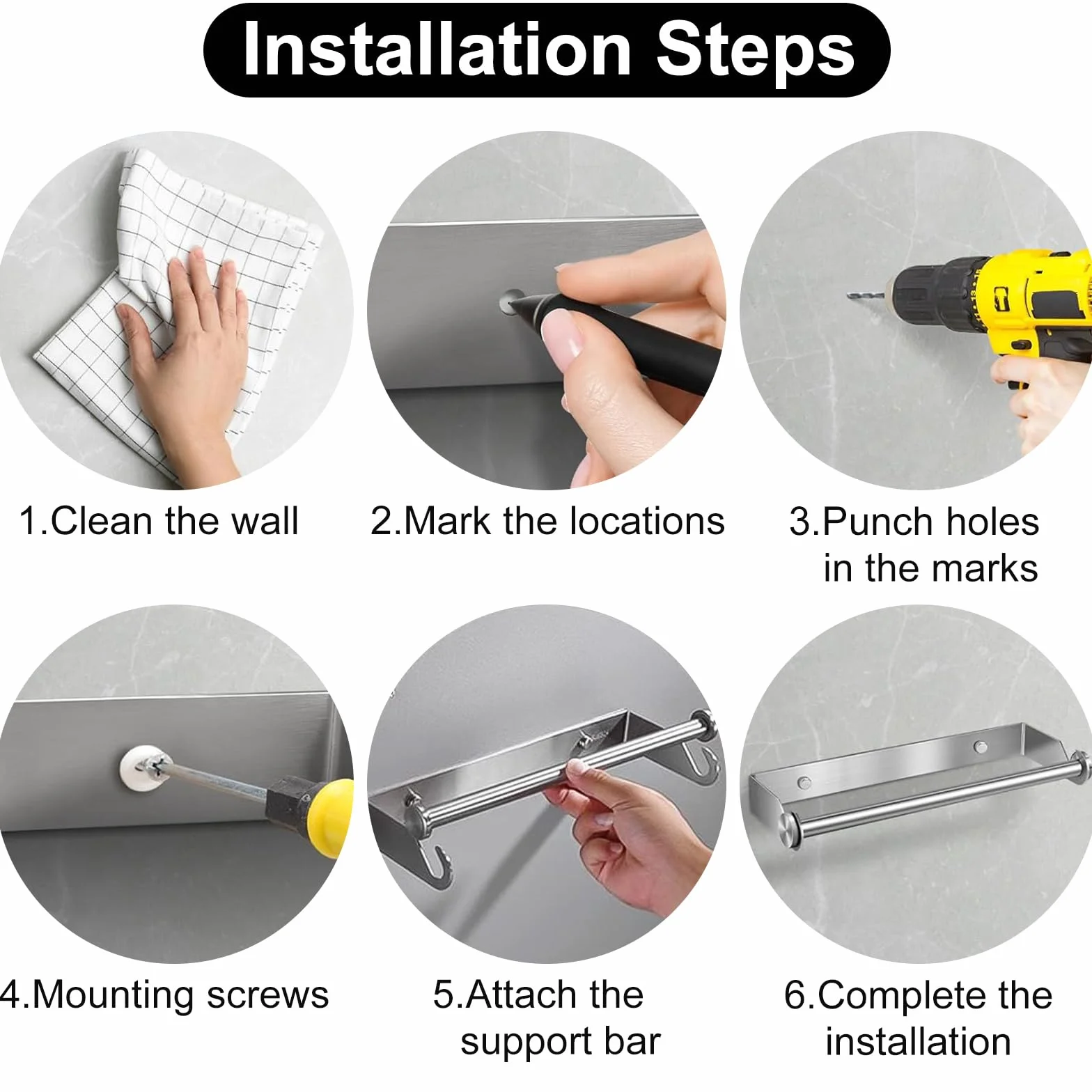 Installation Steps

1.Clean the wall

2.Mark the locations

3.Punch holes in the marks

4.Mounting screws

5.Attach the support bar

6.Complete the installation