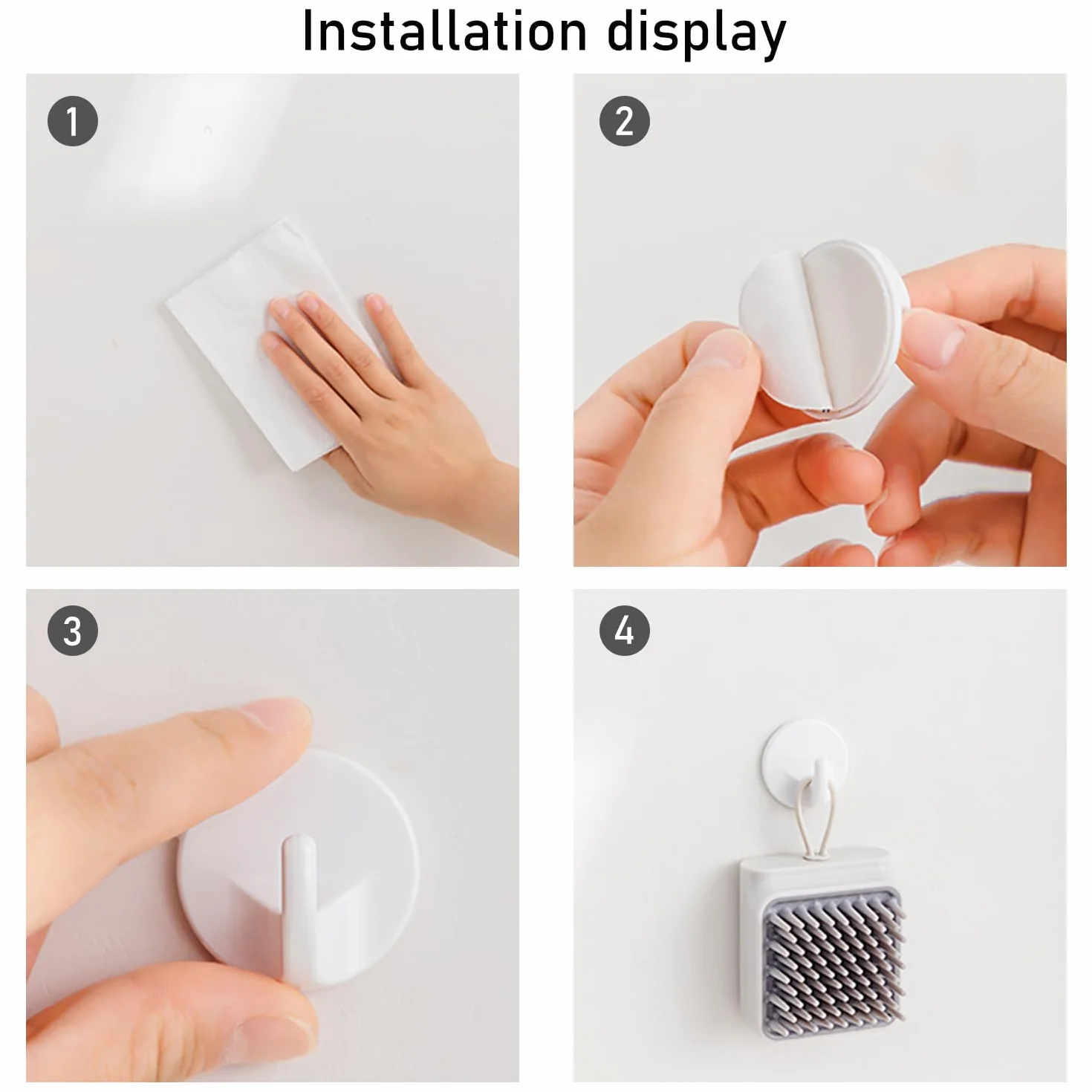 Installation display

1

2

3

4