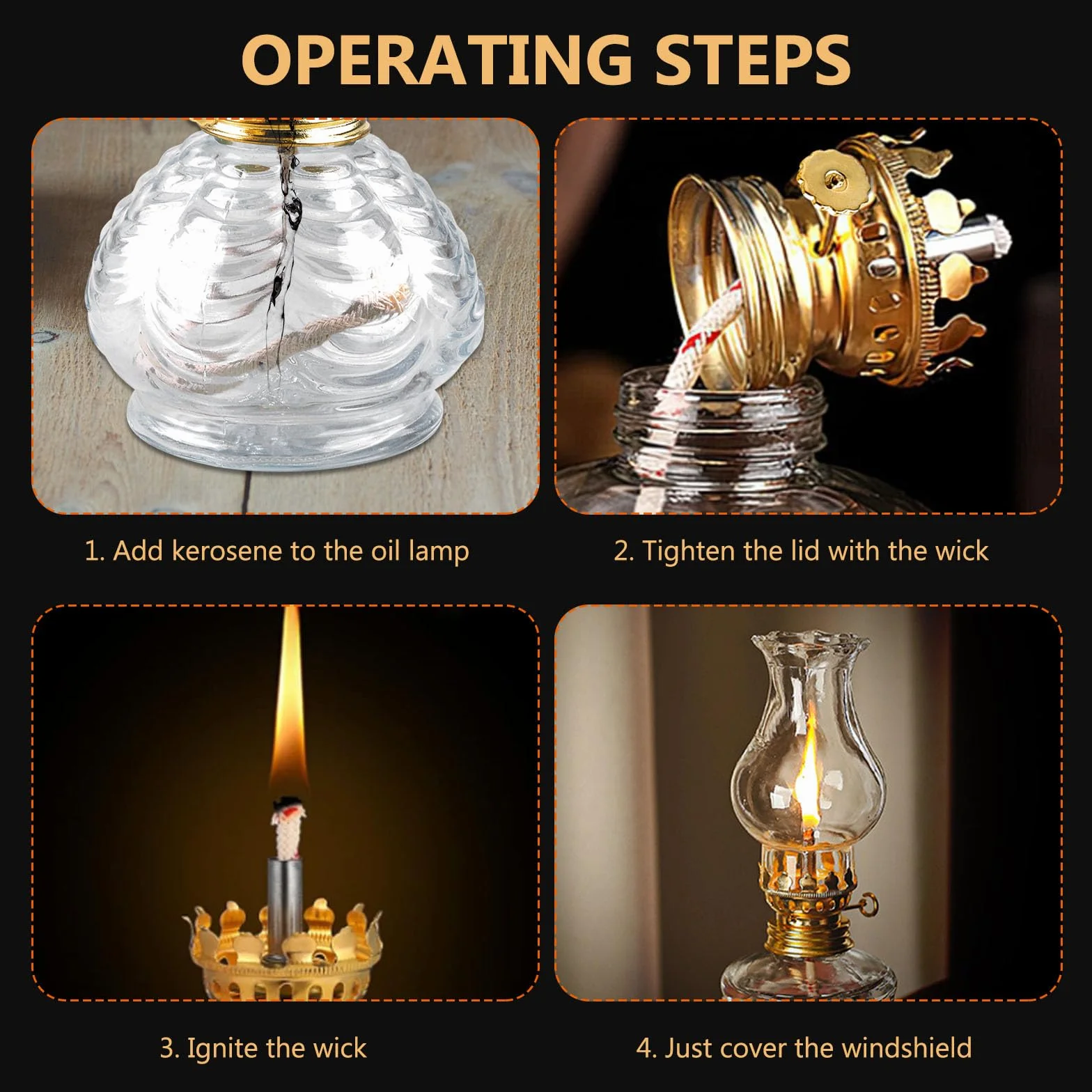 OPERATING STEPS

1. Add kerosene to the oil lamp

2. Tighten the lid with the wick

3. Ignite the wick

4. Just cover the windshield