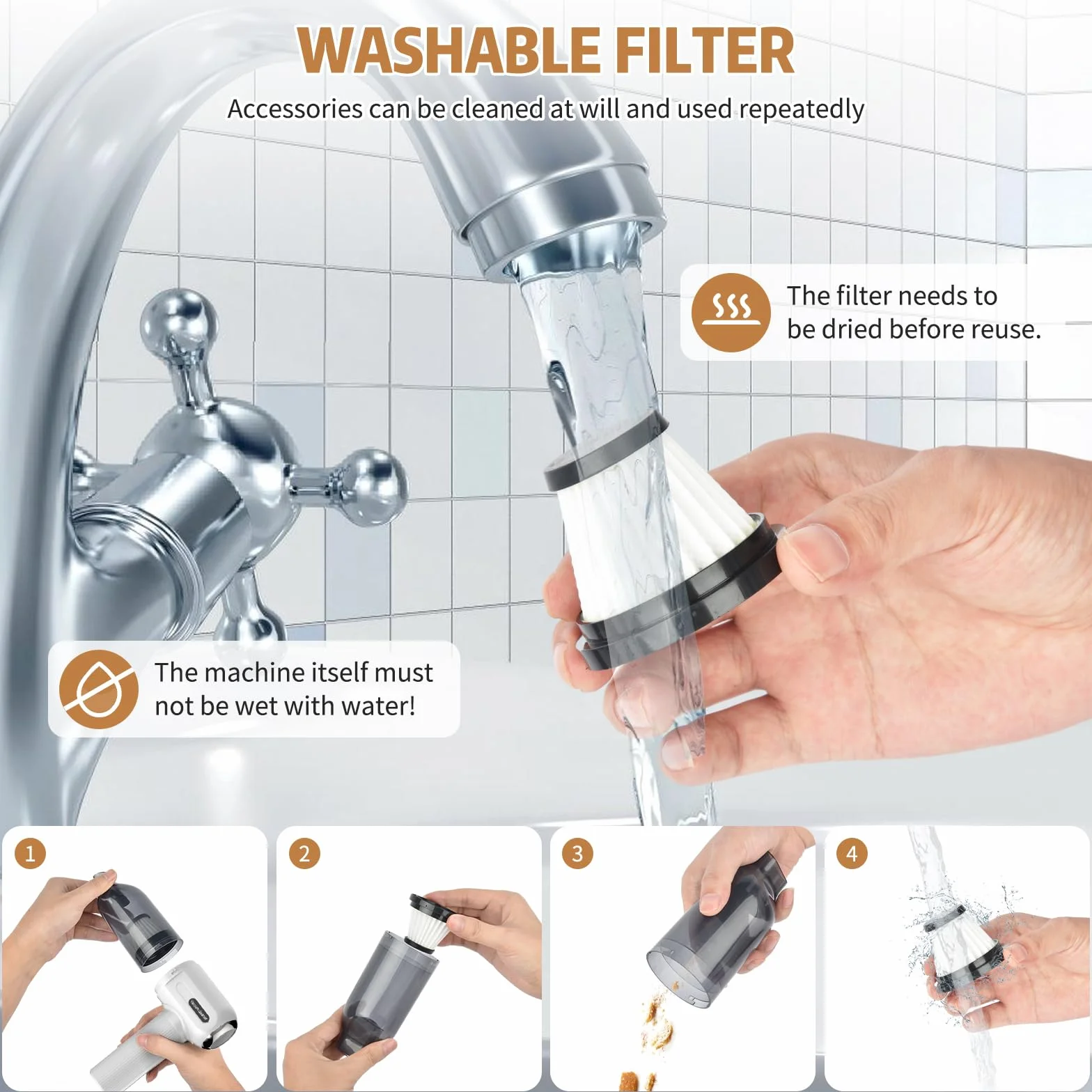 WASHABLE FILTER

Accessories can be cleaned at will and used repeatedly

The filter needs to be dried before reuse.

The machine itself must not be wet with water!

1

2

3

4