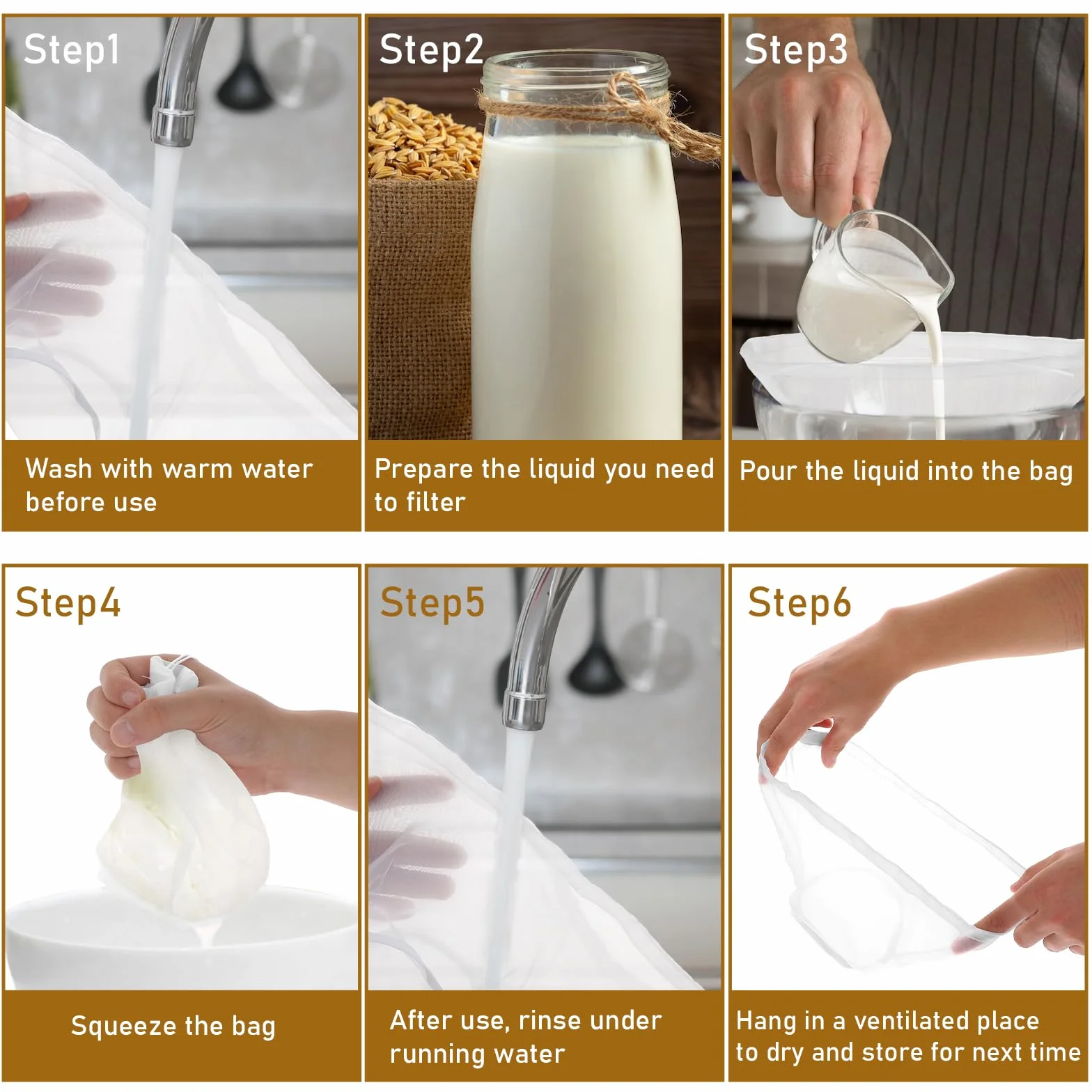 Step1

Wash with warm water before use

Step2

Prepare the liquid you need to filter

Step3

Pour the liquid into the bag

Step4

Squeeze the bag

Step5

After use, rinse under running water

Step6

Hang in a ventilated place to dry and store for next time