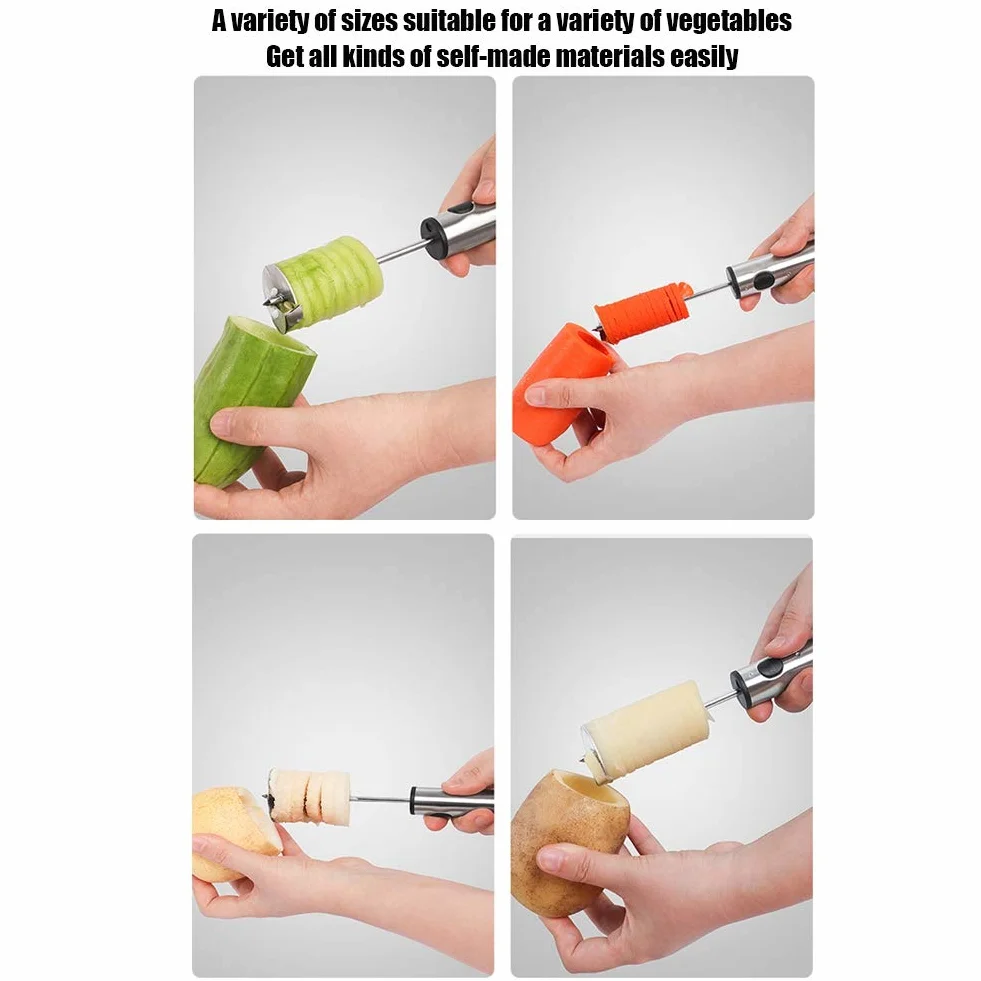 A variety of sizes suitable for a variety of vegetables
Get all kinds of self-made materials easily