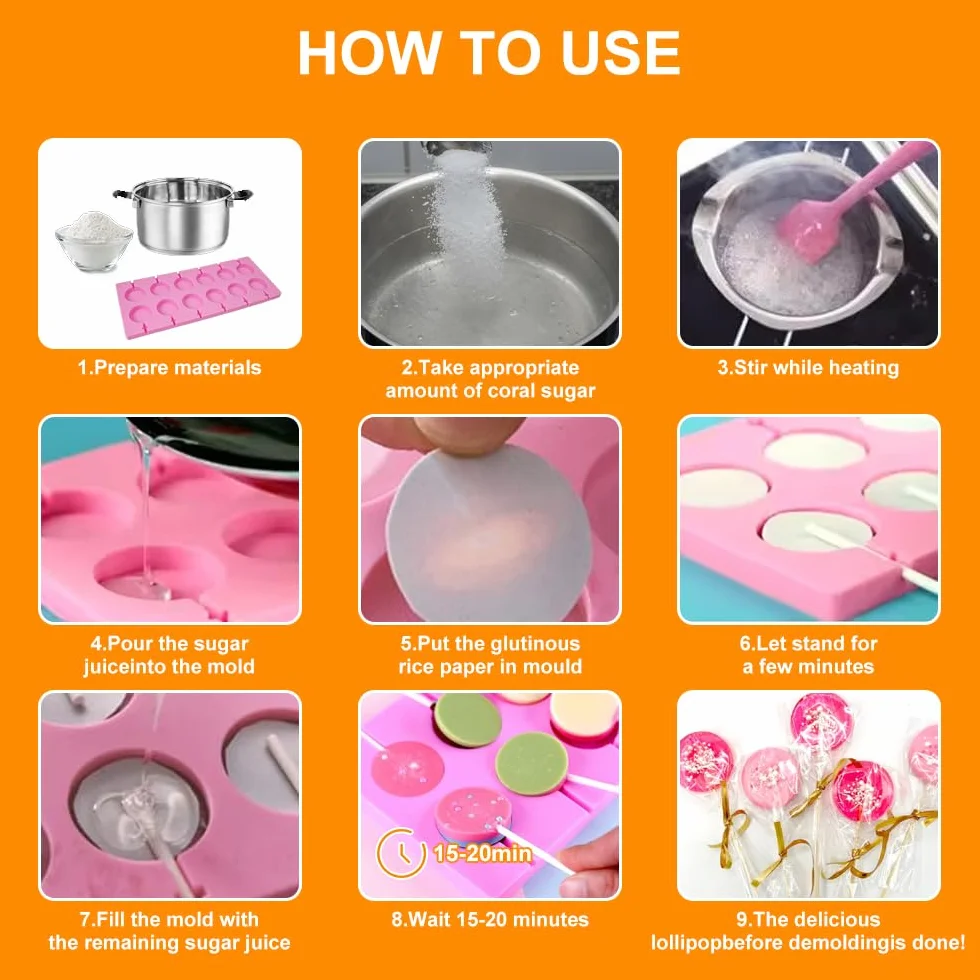 HOW TO USE

1.Prepare materials

2.Take appropriate amount of coral sugar

3.Stir while heating

4.Pour the sugar juiceinto the mold

5.Put the glutinous rice paper in mould

6.Let stand for a few minutes

7.Fill the mold with the remaining sugar juice

15-20min

8.Wait 15-20 minutes

9.The delicious lollipopbefore demoldingis done!