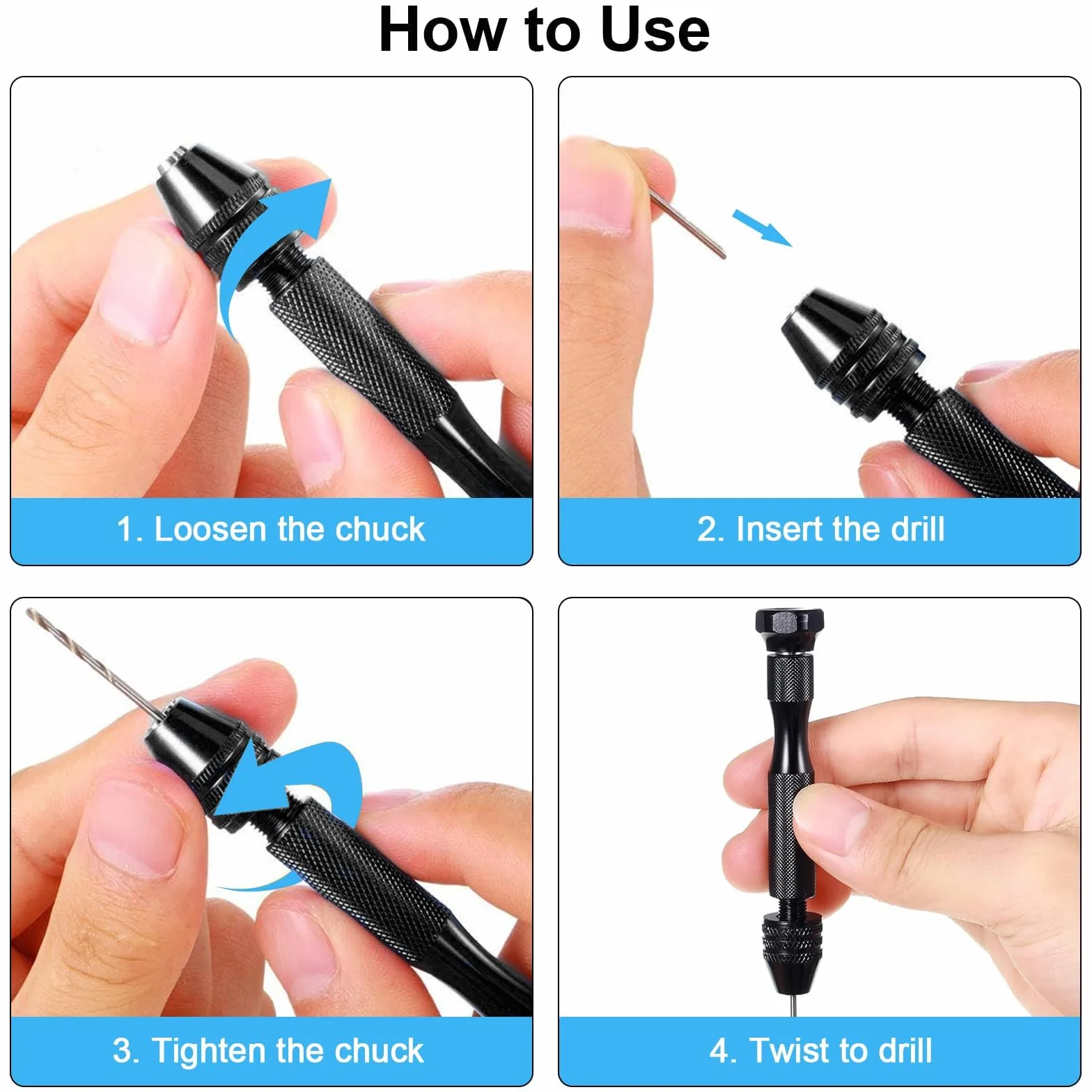 How to Use

1. Loosen the chuck

2. Insert the drill

3. Tighten the chuck

4. Twist to drill