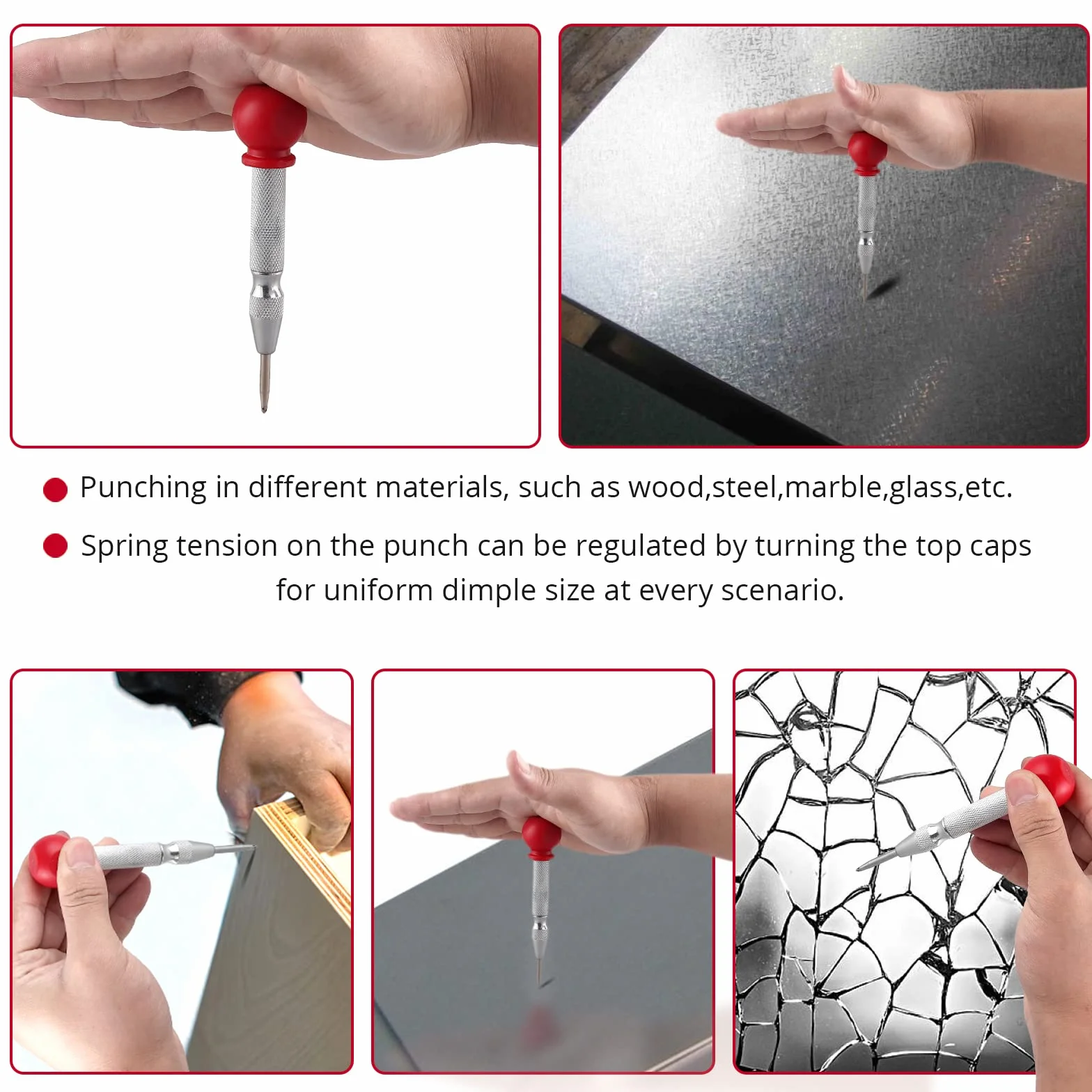 Punching in different materials, such as wood,steel,marble,glass,etc.

Spring tension on the punch can be regulated by turning the top caps for uniform dimple size at every scenario.