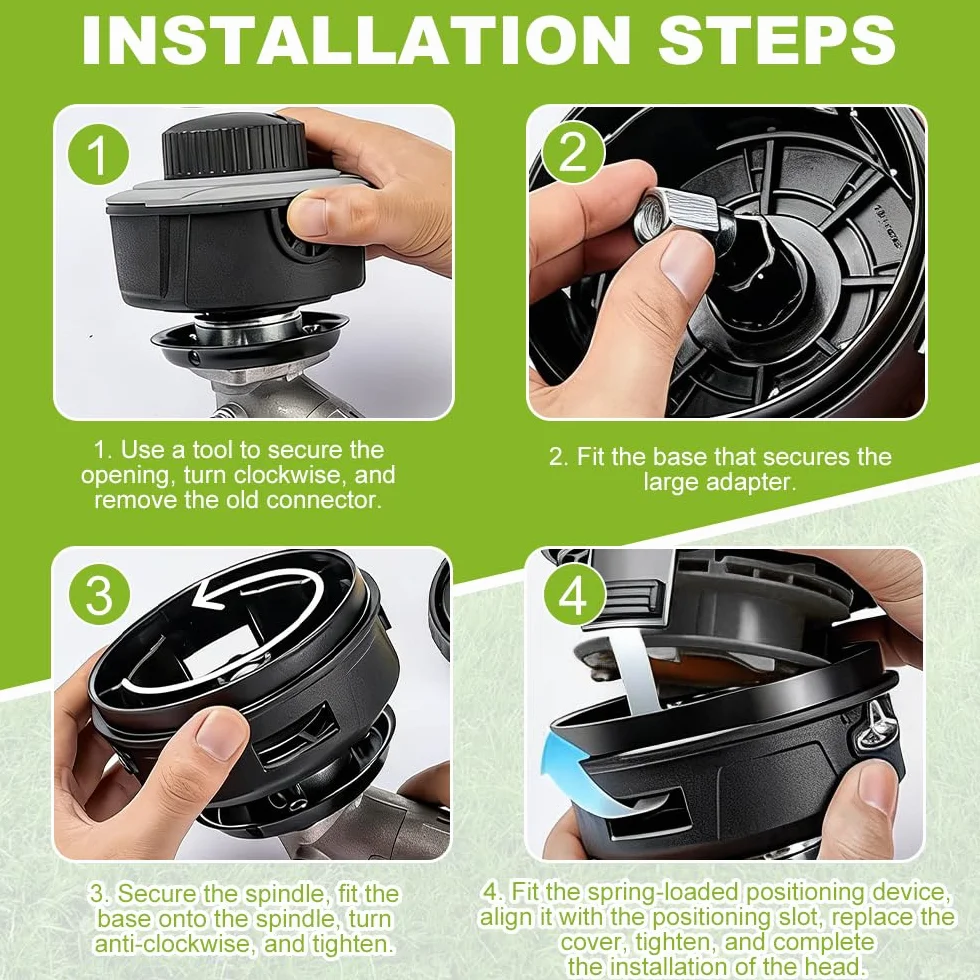 INSTALLATION STEPS

1

1. Use a tool to secure the opening, turn clockwise, and remove the old connector.

2

2. Fit the base that secures the large adapter.

3

3. Secure the spindle, fit the base onto the spindle, turn anti-clockwise, and tighten.

4

4. Fit the spring-loaded positioning device, align it with the positioning slot, replace the cover, tighten, and complete the installation of the head.