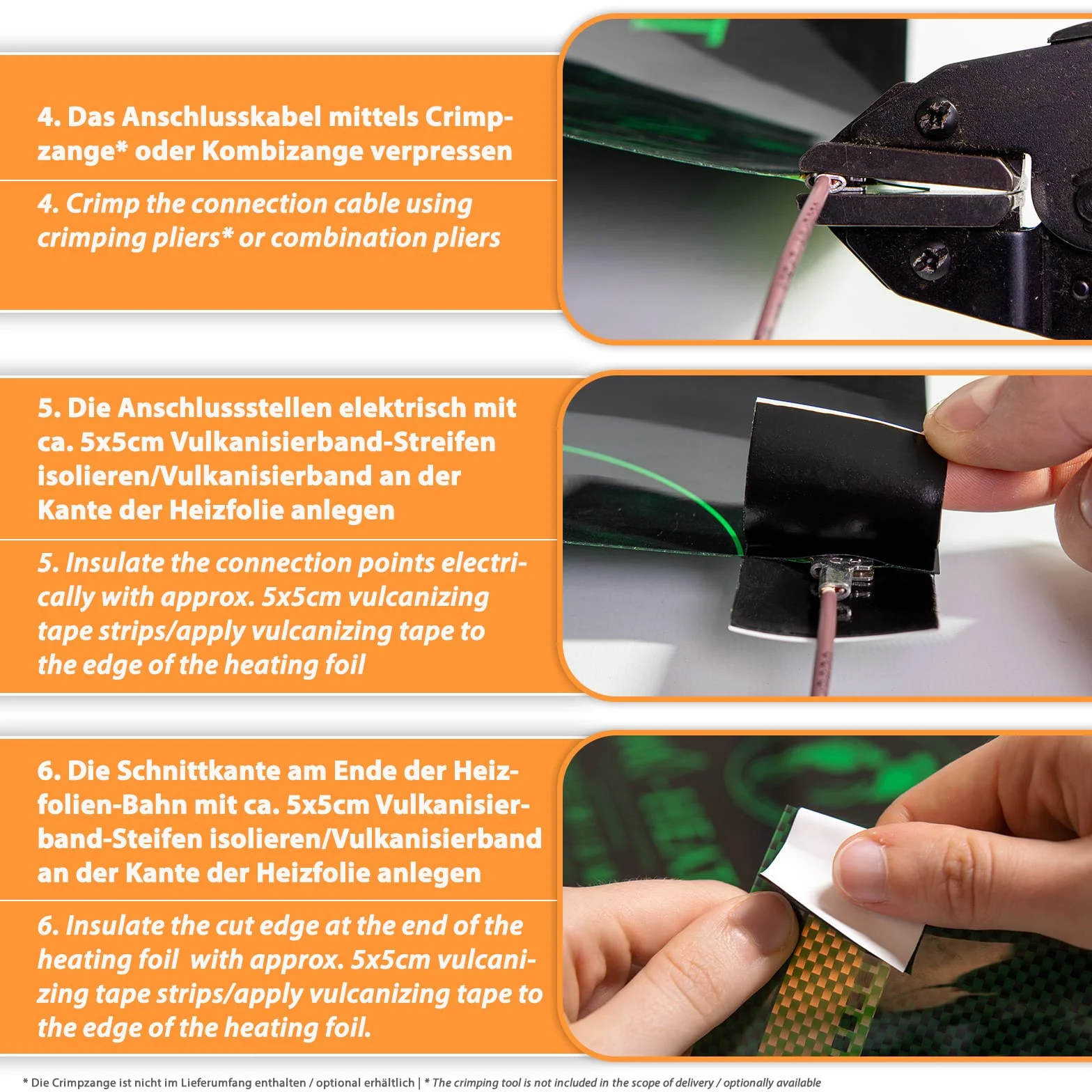 4. Das Anschlusskabel mittels Crimpzange* oder Kombizange verpressen

4. Crimp the connection cable using crimping pliers* or combination pliers

5. Die Anschlussstellen elektrisch mit ca. 5x5cm Vulkanisierband-Streifen isolieren/Vulkanisierband an der Kante der Heizfolie anlegen

5. Insulate the connection points electrically with approx. 5x5cm vulcanizing tape strips/apply vulcanizing tape to the edge of the heating foil

6. Die Schnittkante am Ende der Heizfolien-Bahn mit ca. 5x5cm Vulkanisierband-Steifen isolieren/Vulkanisierband an der Kante der Heizfolie anlegen

6. Insulate the cut edge at the end of the heating foil with approx. 5x5cm vulcanizing tape strips/apply vulcanizing tape to the edge of the heating foil.

* Die Crimpzange ist nicht im Lieferumfang enthalten / optional erhältlich | * The crimping tool is not included in the scope of delivery / optionally available