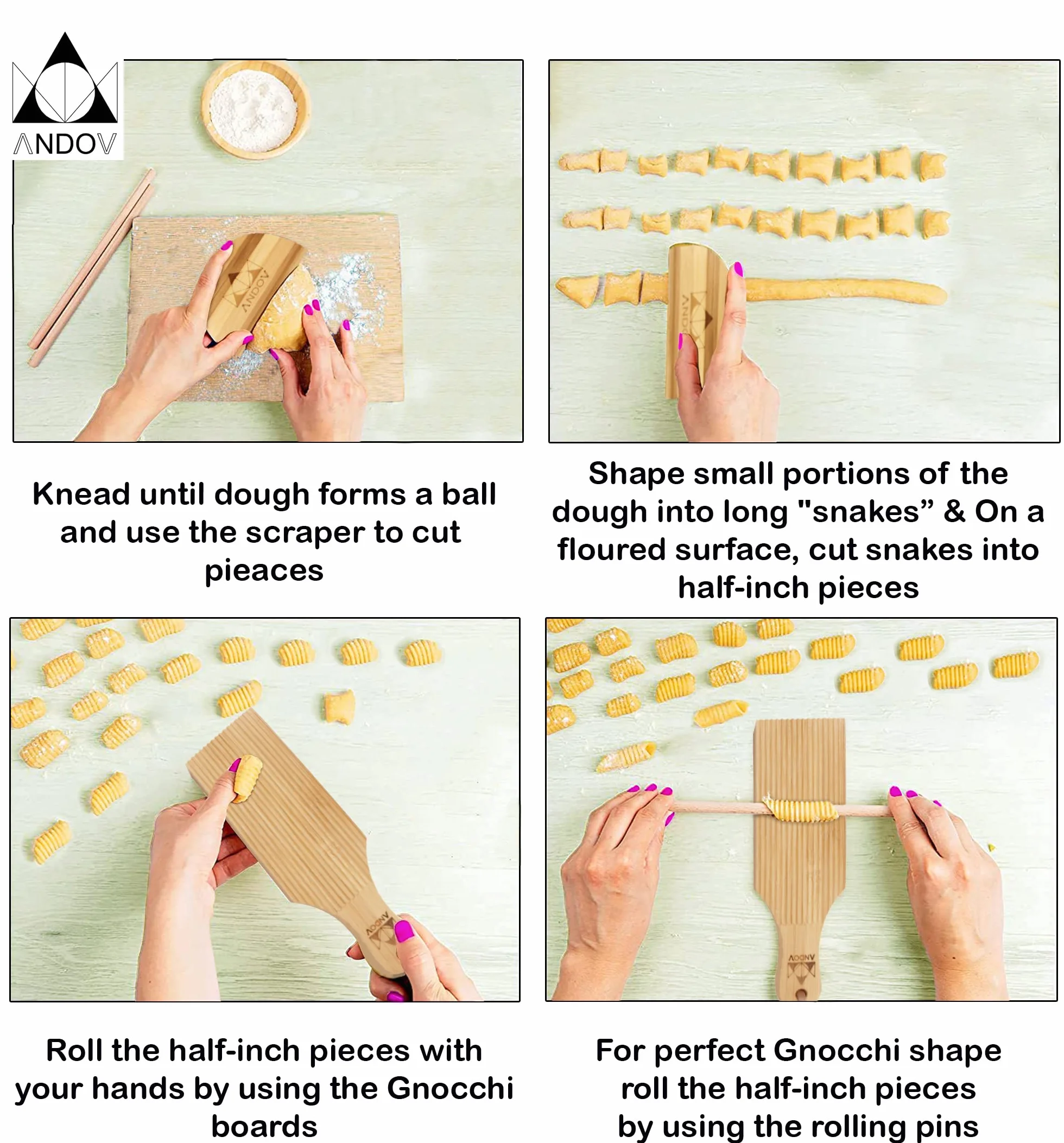 ANDOV

Knead until dough forms a ball and use the scraper to cut pieaces

Shape small portions of the dough into long "snakes" & On a floured surface, cut snakes into half-inch pieces

Roll the half-inch pieces with your hands by using the Gnocchi boards

For perfect Gnocchi shape roll the half-inch pieces by using the rolling pins