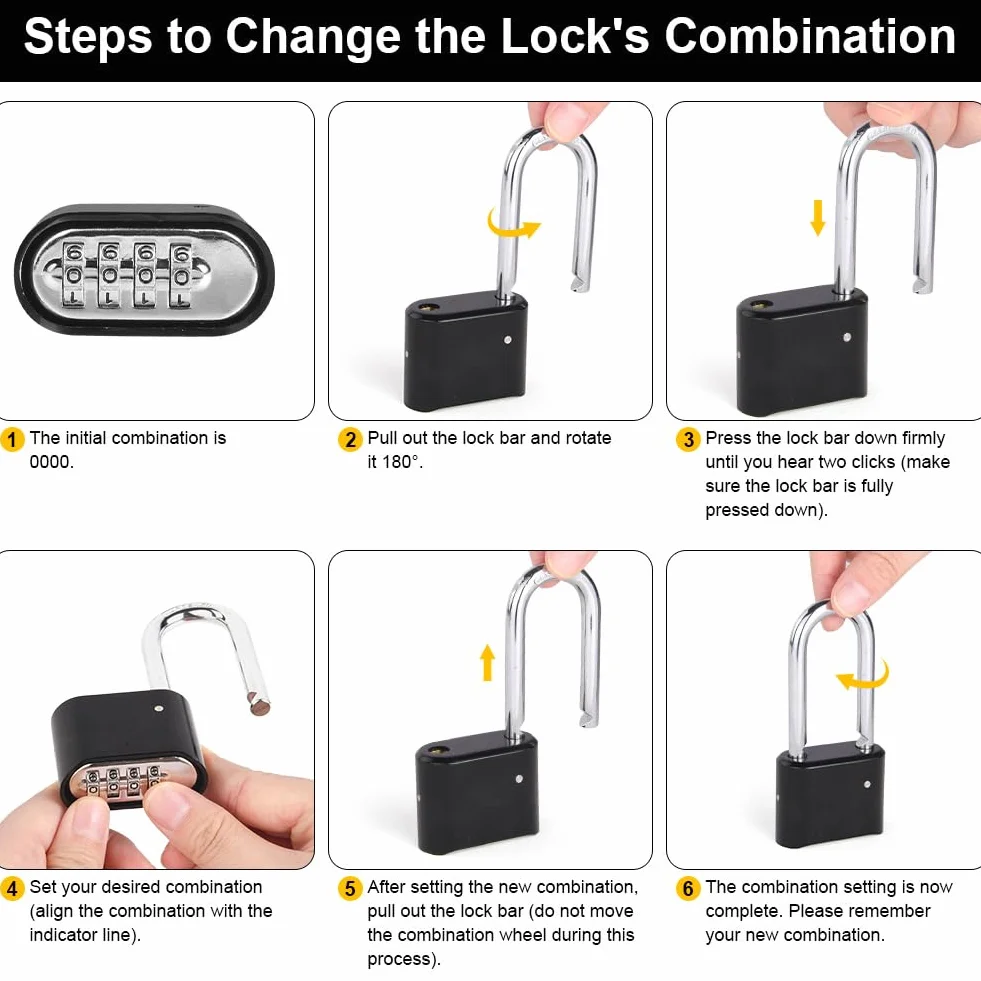 Steps to Change the Lock's Combination

6 6 6 6
0 0 0 0
1 1 1 1

1 The initial combination is 0000.

2 Pull out the lock bar and rotate it 180°.

3 Press the lock bar down firmly until you hear two clicks (make sure the lock bar is fully pressed down).

4 Set your desired combination (align the combination with the indicator line).

5 After setting the new combination, pull out the lock bar (do not move the combination wheel during this process).

6 The combination setting is now complete. Please remember your new combination.