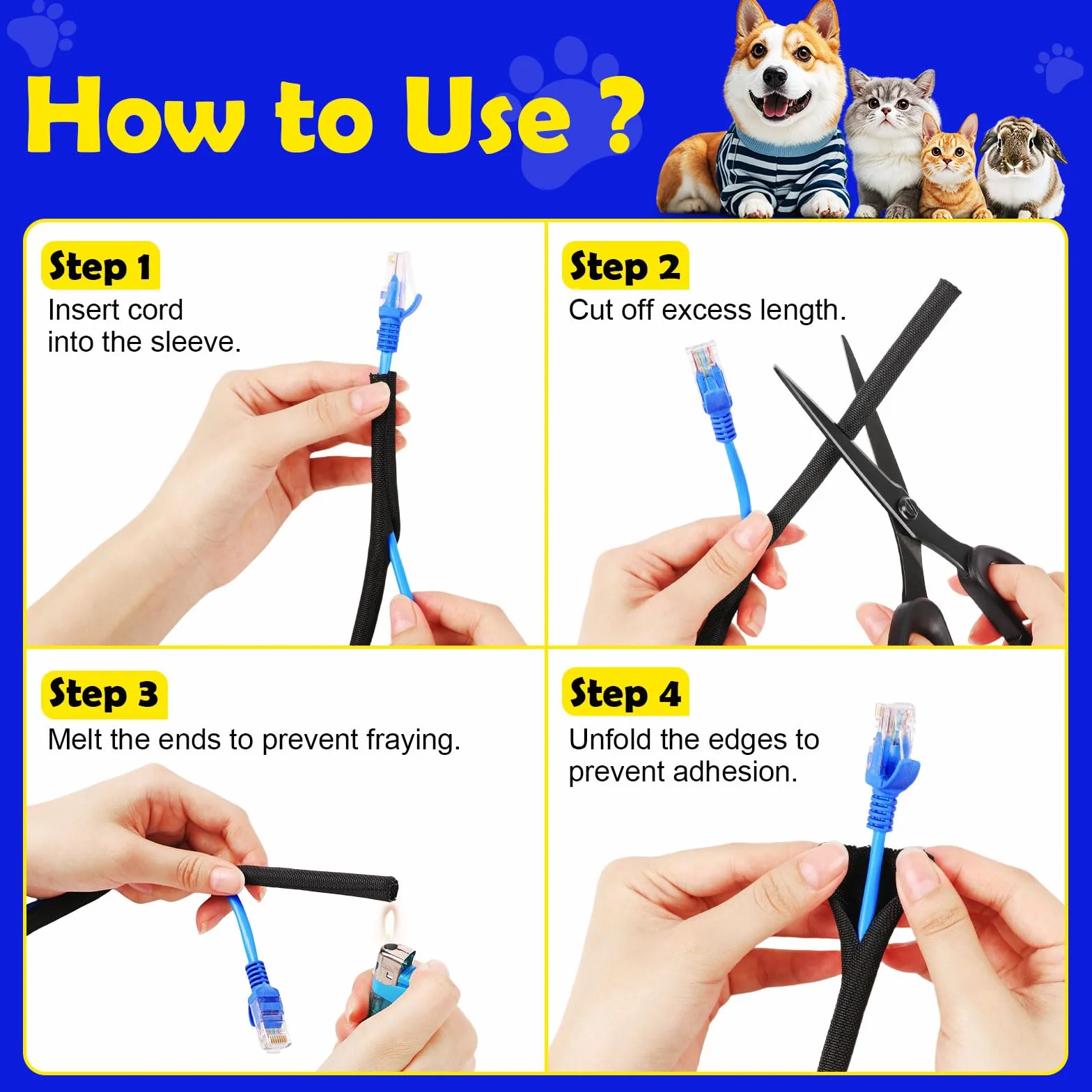 How to Use ?

Step 1
Insert cord into the sleeve.

Step 2
Cut off excess length.

Step 3
Melt the ends to prevent fraying.

Step 4
Unfold the edges to prevent adhesion.