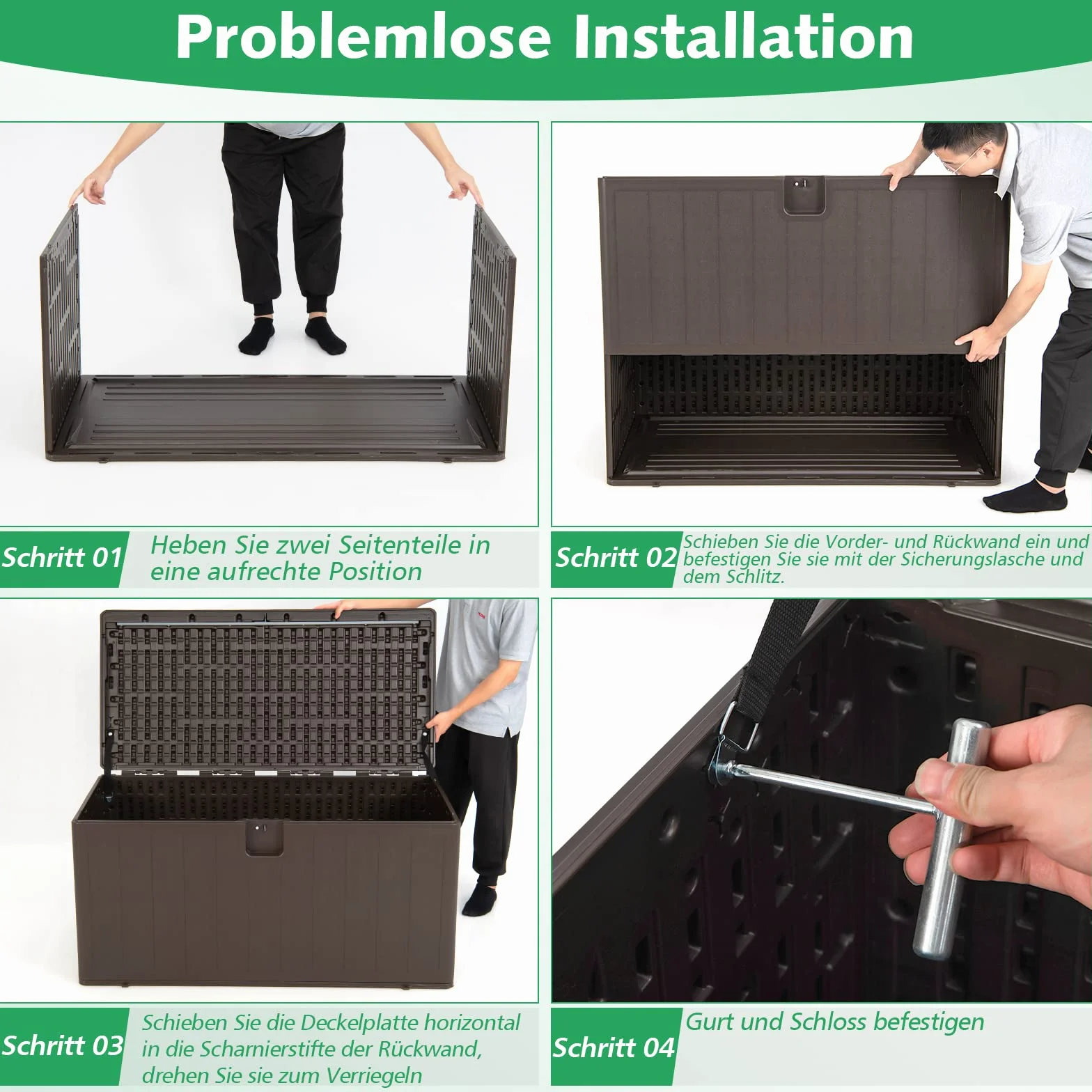 Problemlose Installation

Schritt 01 Heben Sie zwei Seitenteile in eine aufrechte Position

Schritt 02 Schieben Sie die Vorder- und Rückwand ein und befestigen Sie sie mit der Sicherungslasche und dem Schlitz.

Schritt 03 Schieben Sie die Deckelplatte horizontal in die Scharnierstifte der Rückwand, drehen Sie sie zum Verriegeln

Schritt 04 Gurt und Schloss befestigen