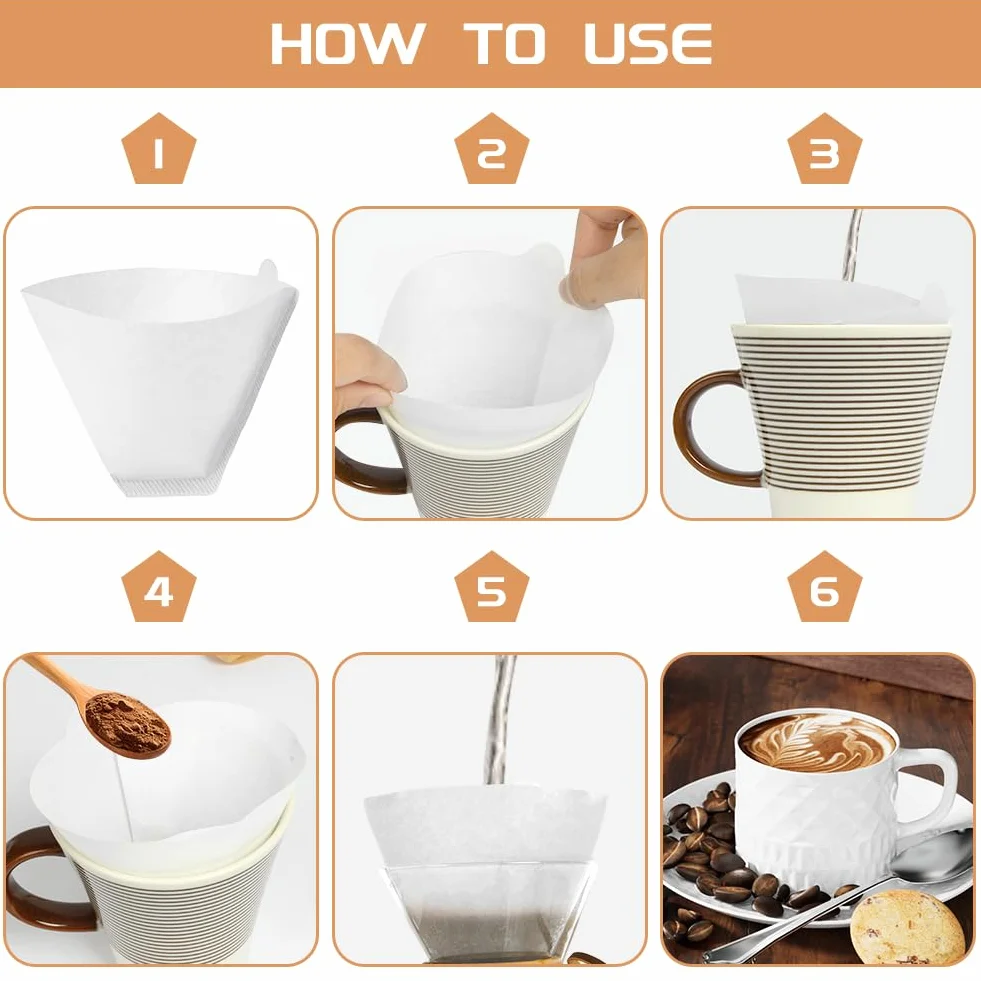 HOW TO USE

1

2

3

4

5

6