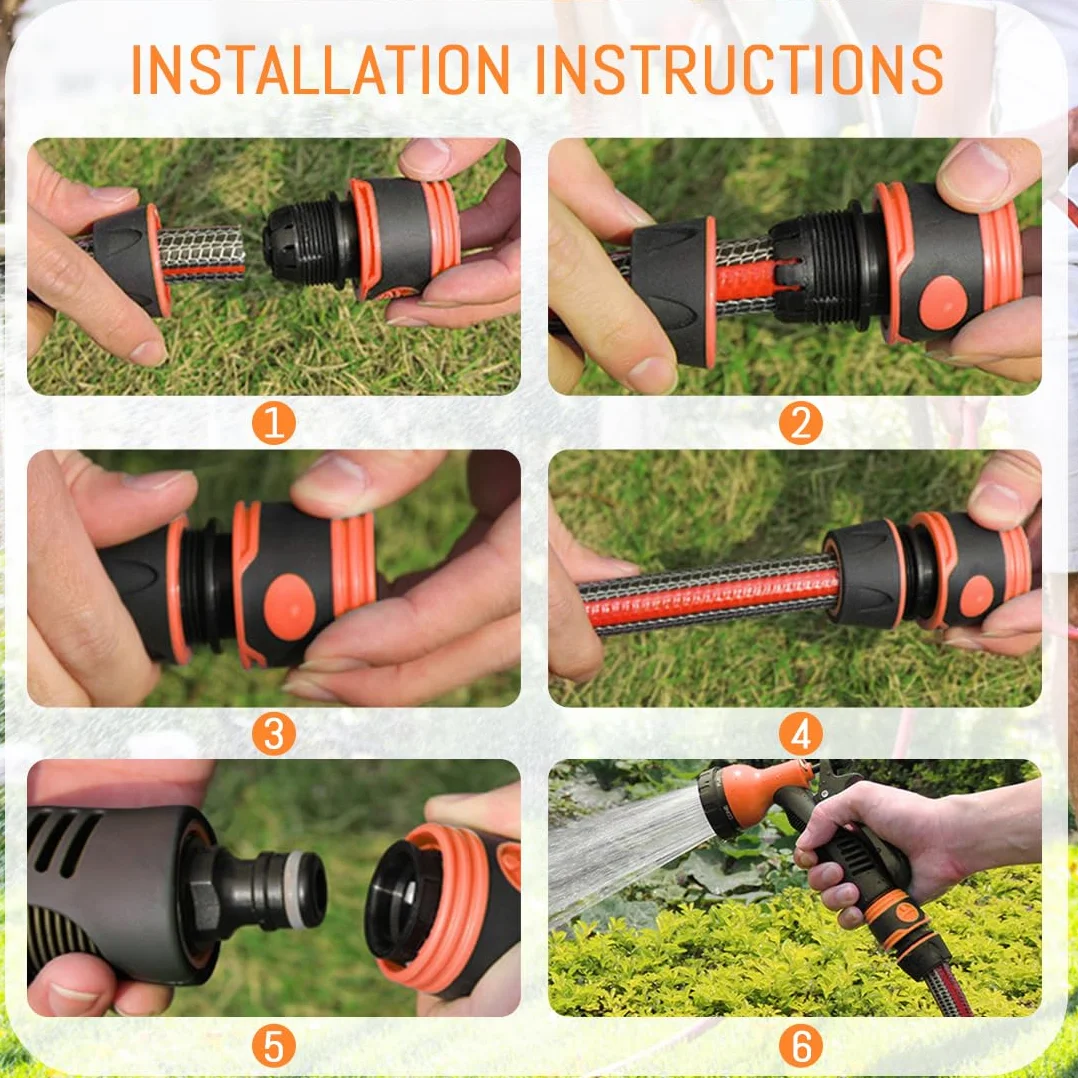 INSTALLATION INSTRUCTIONS

1

2

3

4

5

6