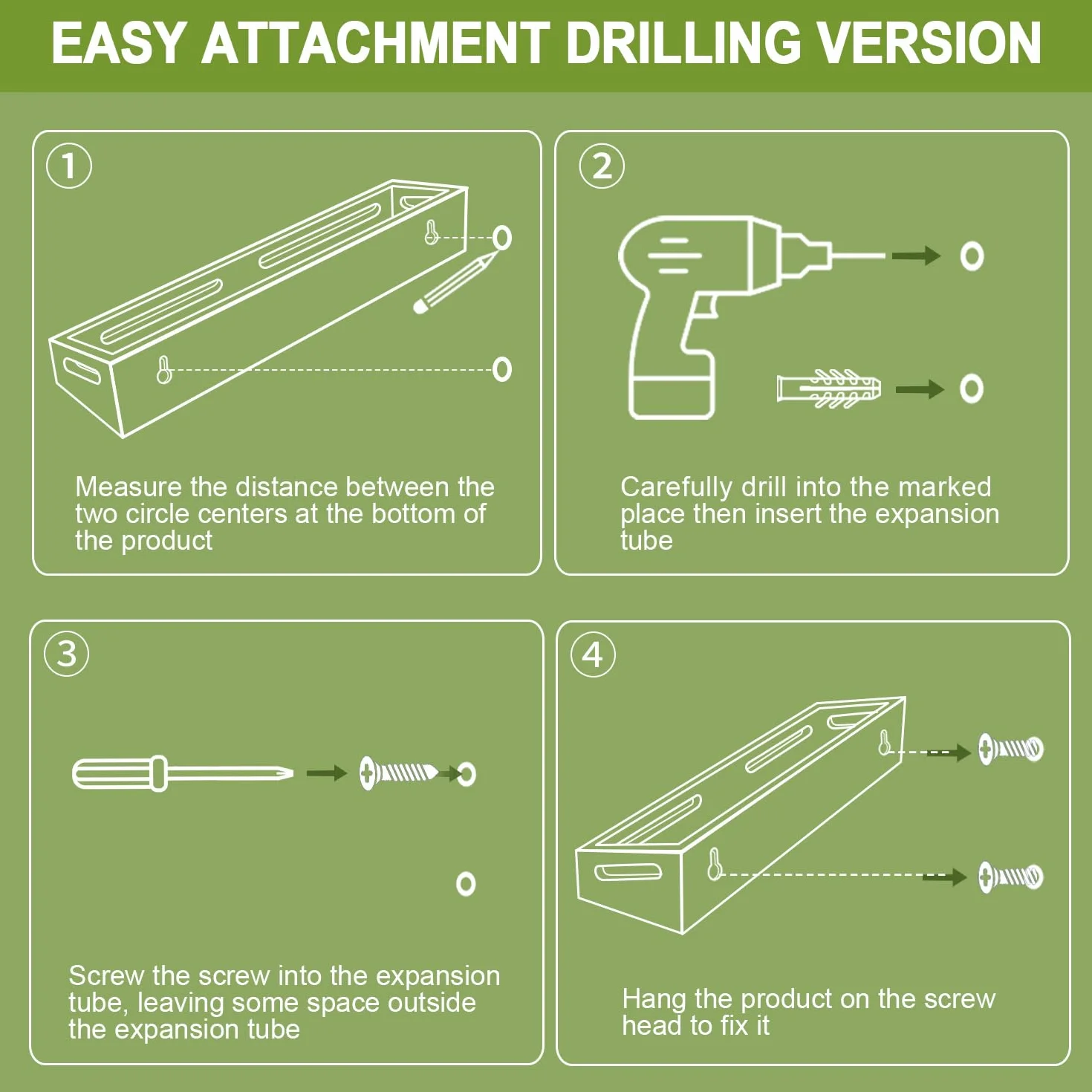 EASY ATTACHMENT DRILLING VERSION

1

Measure the distance between the two circle centers at the bottom of the product

2

Carefully drill into the marked place then insert the expansion tube

3

Screw the screw into the expansion tube, leaving some space outside the expansion tube

4

Hang the product on the screw head to fix it