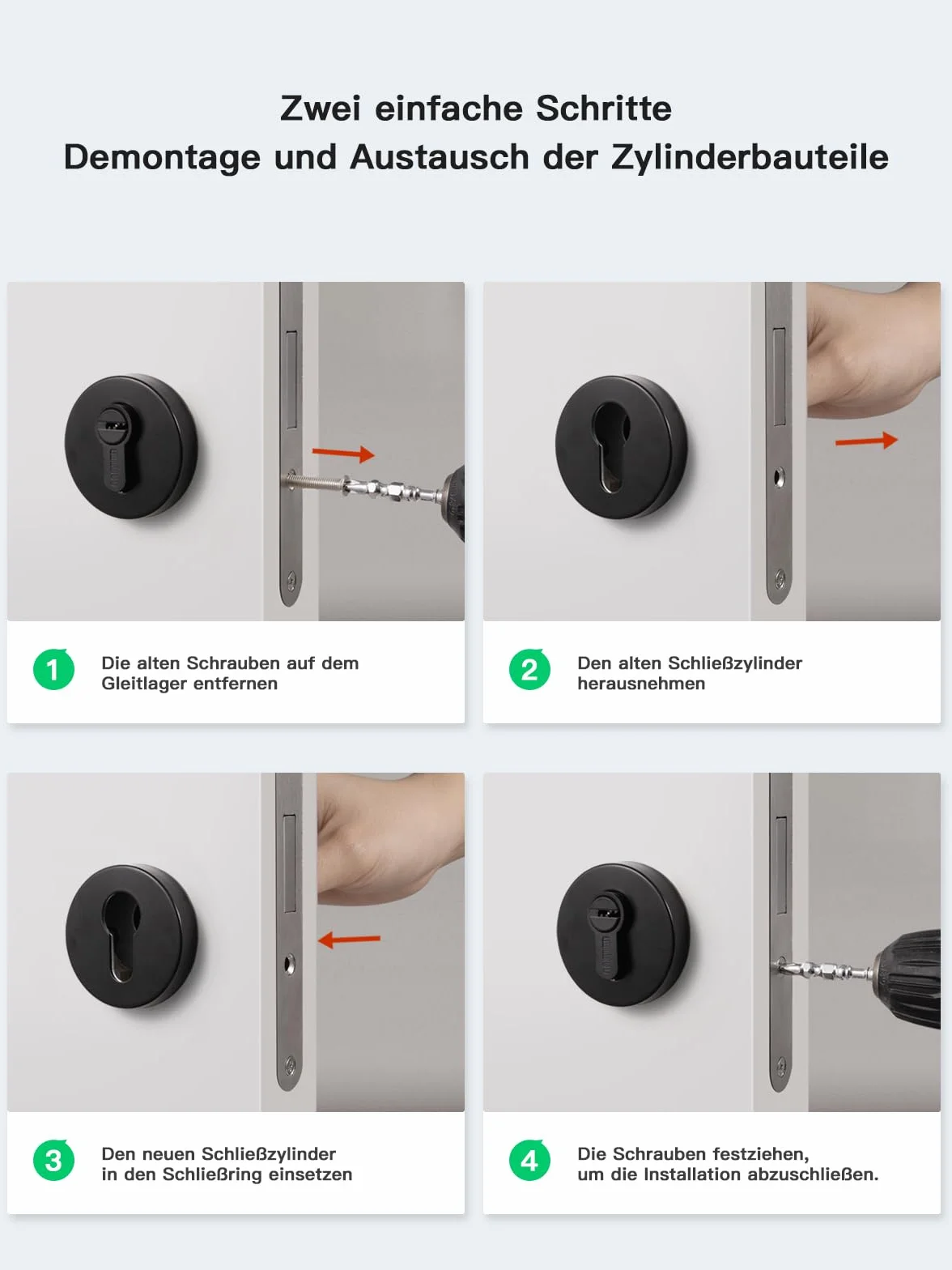 Zwei einfache Schritte
Demontage und Austausch der Zylinderbauteile

1 Die alten Schrauben auf dem Gleitlager entfernen

2 Den alten Schließzylinder herausnehmen

3 Den neuen Schließzylinder in den Schließring einsetzen

4 Die Schrauben festziehen, um die Installation abzuschließen.