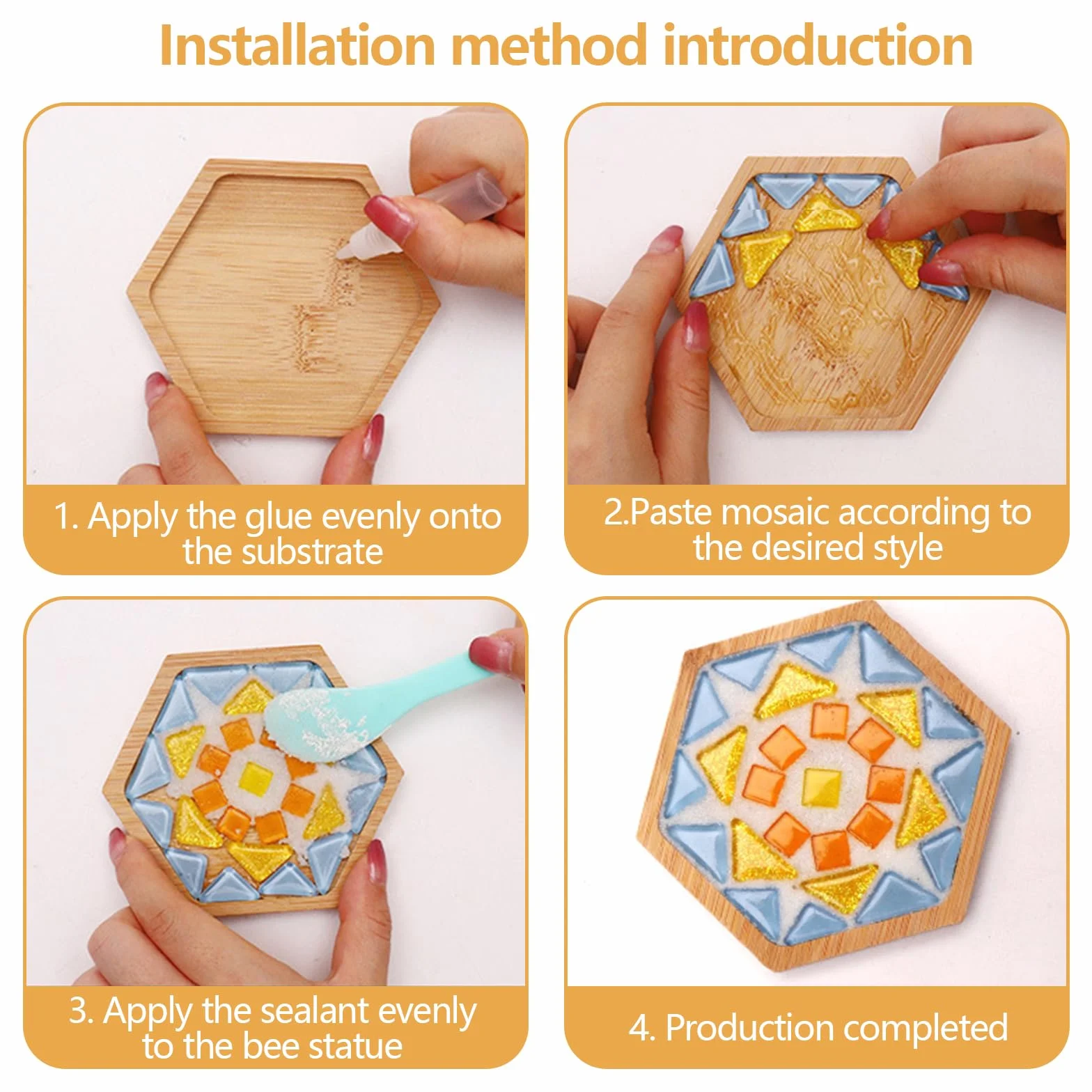 Installation method introduction

1. Apply the glue evenly onto the substrate

2.Paste mosaic according to the desired style

3. Apply the sealant evenly to the bee statue

4. Production completed