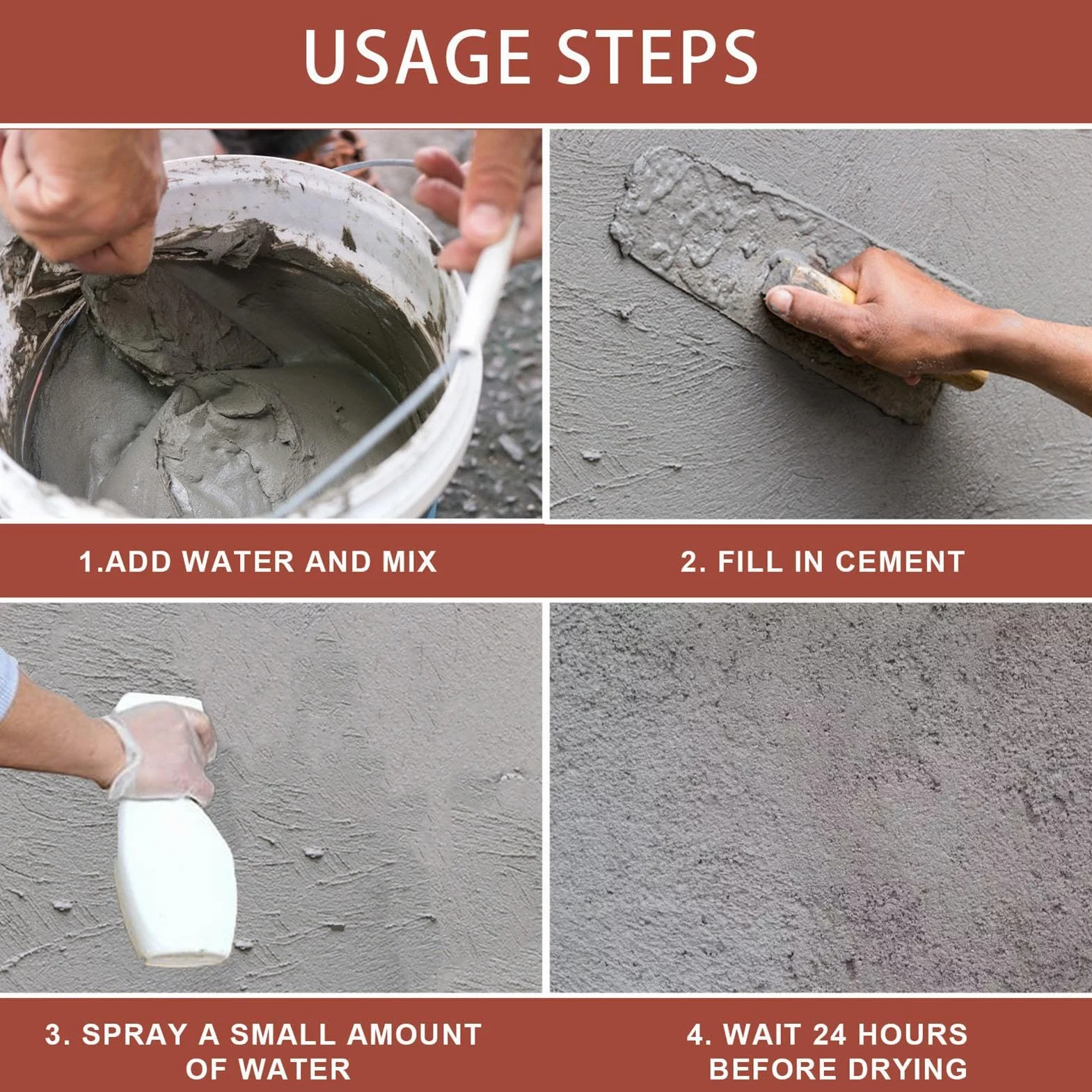 USAGE STEPS

1.ADD WATER AND MIX

2. FILL IN CEMENT

3. SPRAY A SMALL AMOUNT OF WATER

4. WAIT 24 HOURS BEFORE DRYING