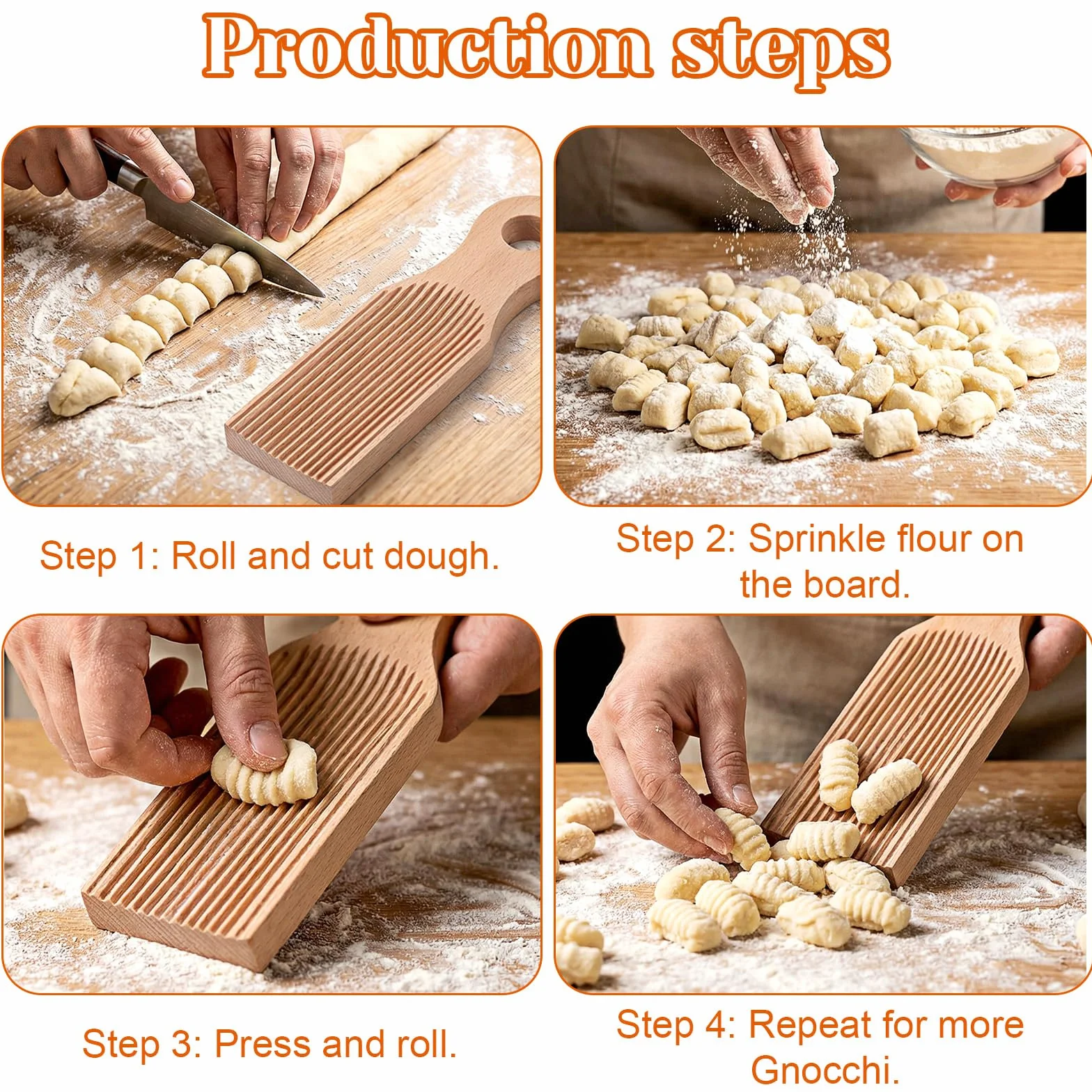 Production steps

Step 1: Roll and cut dough.

Step 2: Sprinkle flour on the board.

Step 3: Press and roll.

Step 4: Repeat for more Gnocchi.