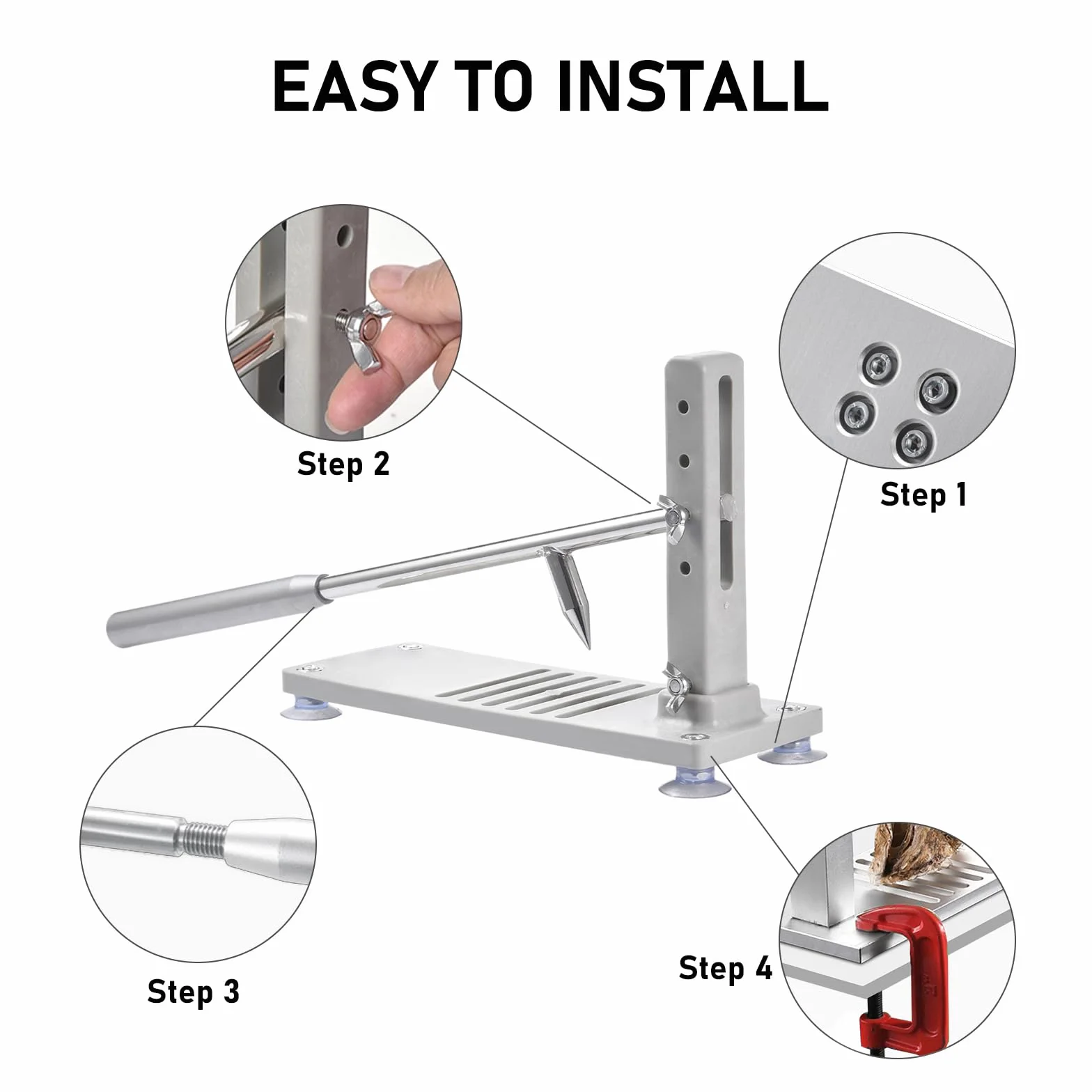 EASY TO INSTALL

Step 2

Step 1

Step 3

Step 4