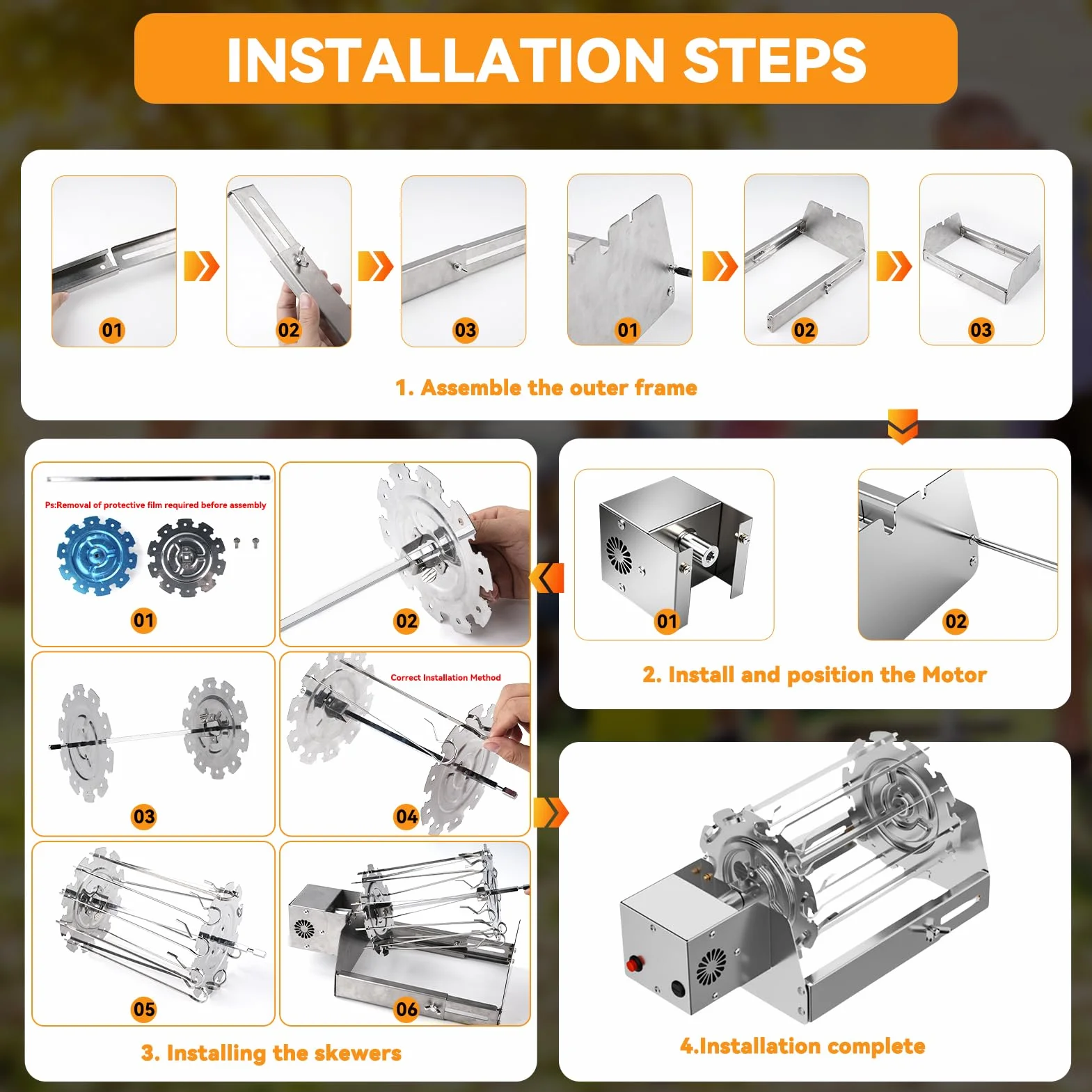 INSTALLATION STEPS

01
02
03
01
02
03

1. Assemble the outer frame

01
02

2. Install and position the Motor

Ps:Removal of protective film required before assembly
01
02
03
Correct Installation Method
04
05
06

3. Installing the skewers

4.Installation complete