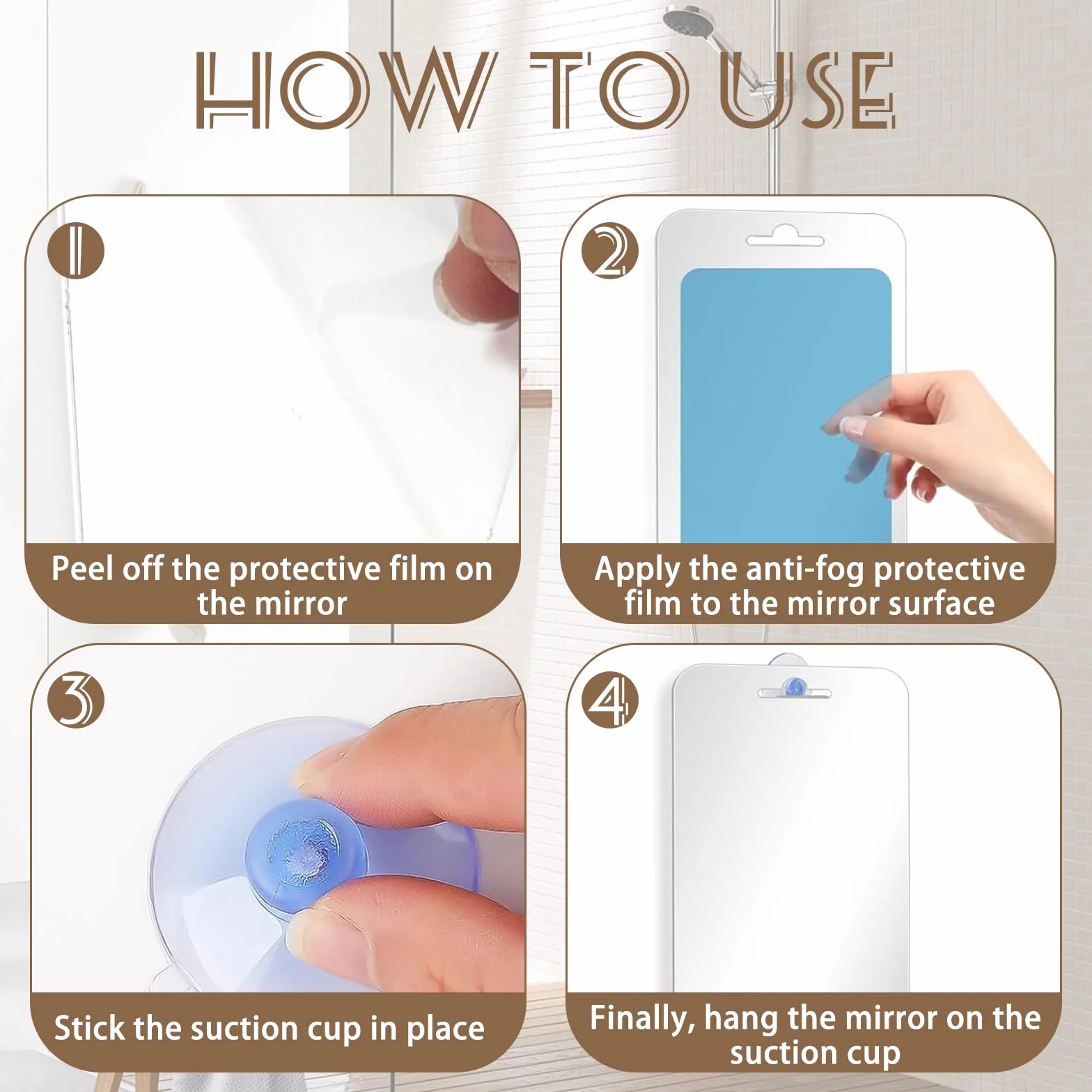 HOW TO USE

1

Peel off the protective film on the mirror

2

Apply the anti-fog protective film to the mirror surface

3

Stick the suction cup in place

4

Finally, hang the mirror on the suction cup