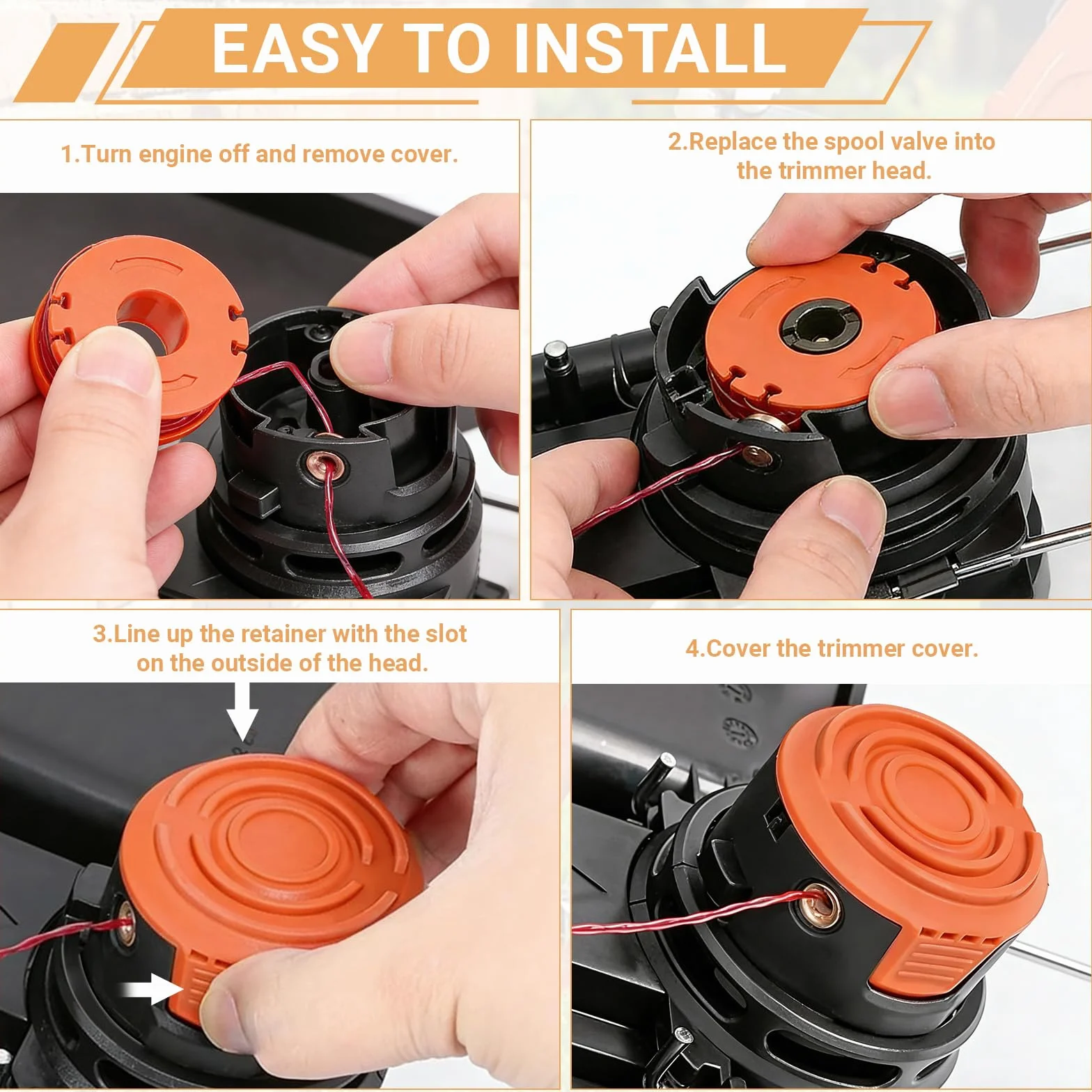 EASY TO INSTALL

1.Turn engine off and remove cover.

2.Replace the spool valve into the trimmer head.

3.Line up the retainer with the slot on the outside of the head.

4.Cover the trimmer cover.