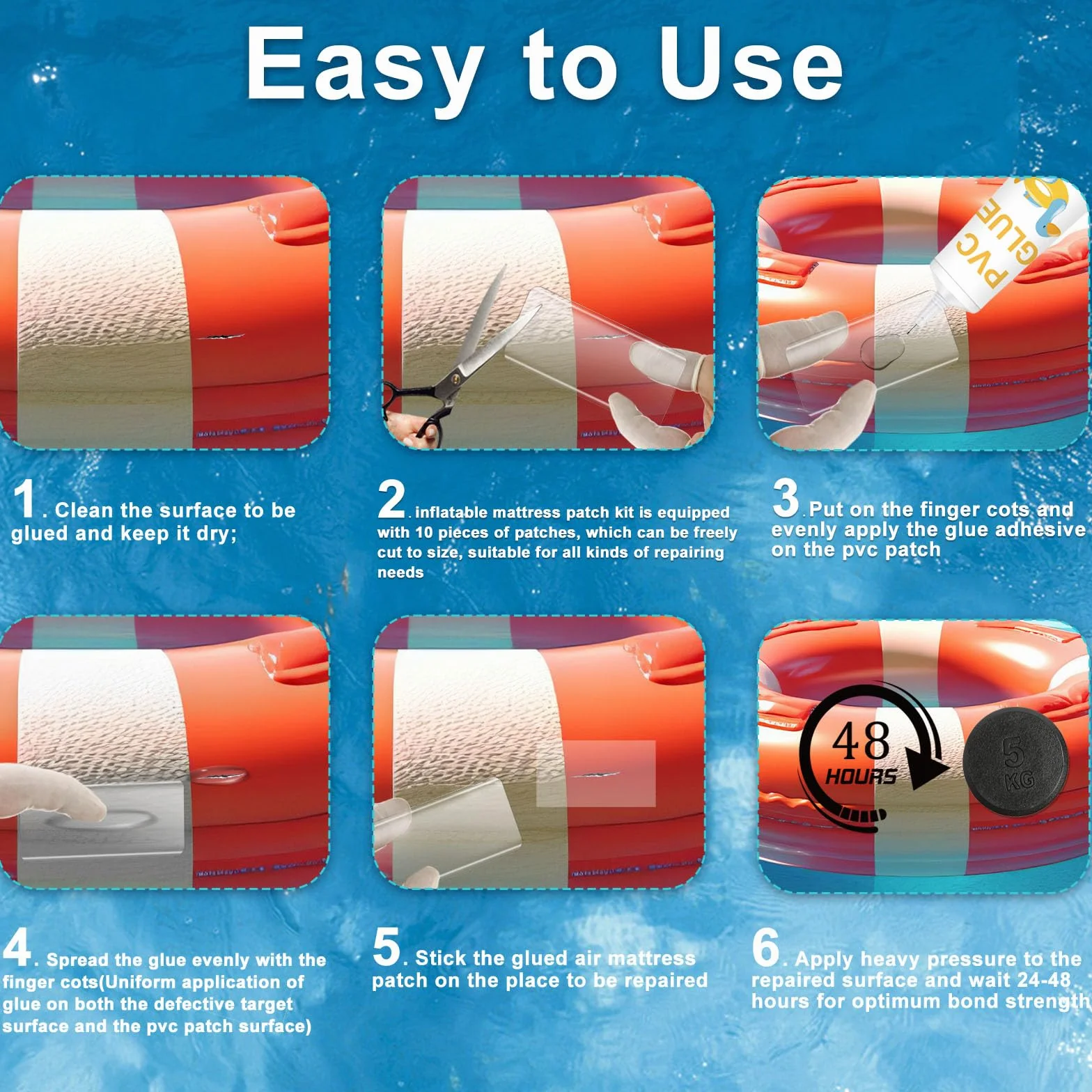 Easy to Use

PVC GLUE

1. Clean the surface to be glued and keep it dry;

2. inflatable mattress patch kit is equipped with 10 pieces of patches, which can be freely cut to size, suitable for all kinds of repairing needs

3. Put on the finger cots and evenly apply the glue adhesive on the pvc patch

48 HOURS

5 KG

4. Spread the glue evenly with the finger cots(Uniform application of glue on both the defective target surface and the pvc patch surface)

5. Stick the glued air mattress patch on the place to be repaired

6. Apply heavy pressure to the repaired surface and wait 24-48 hours for optimum bond strength