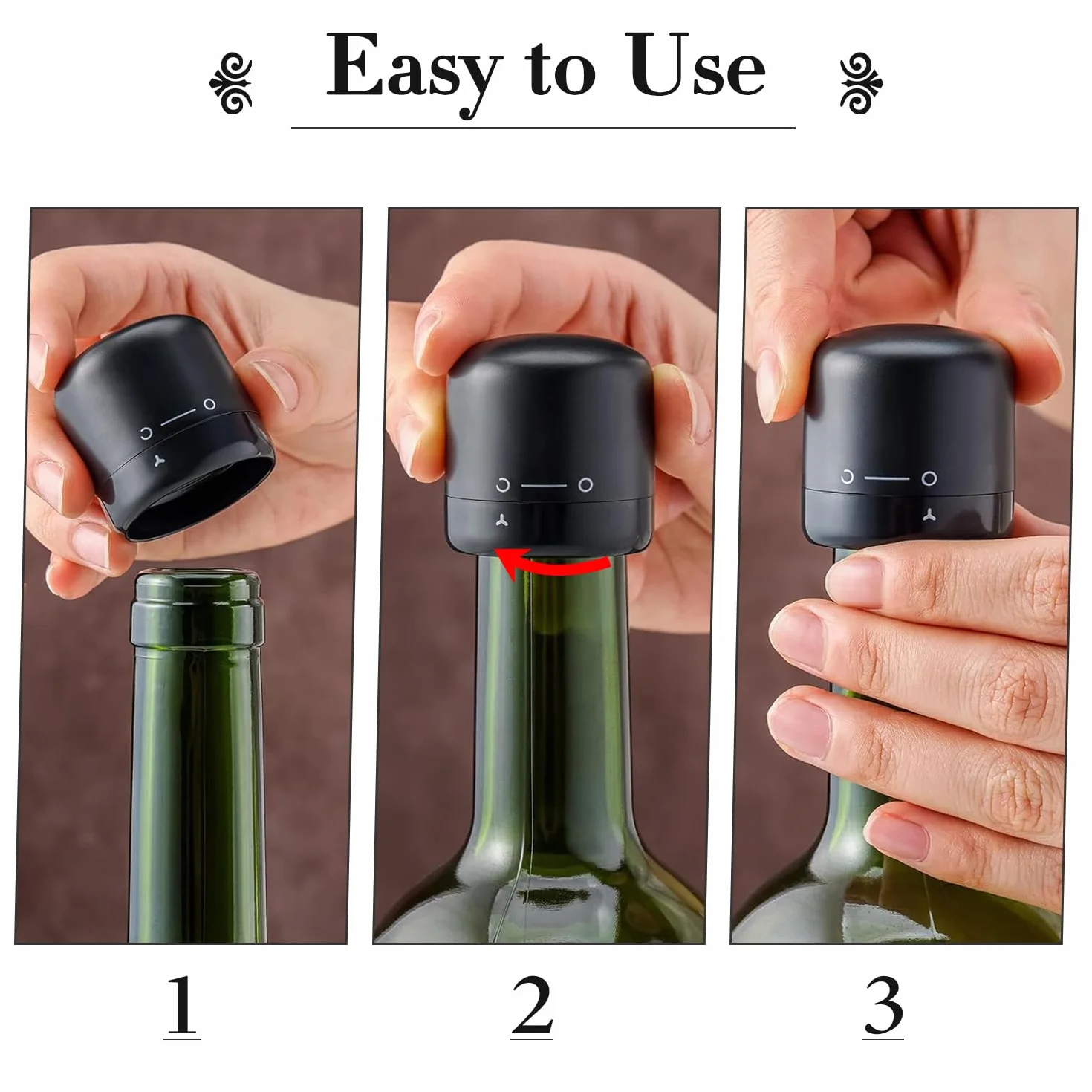 Easy to Use

1

2

3