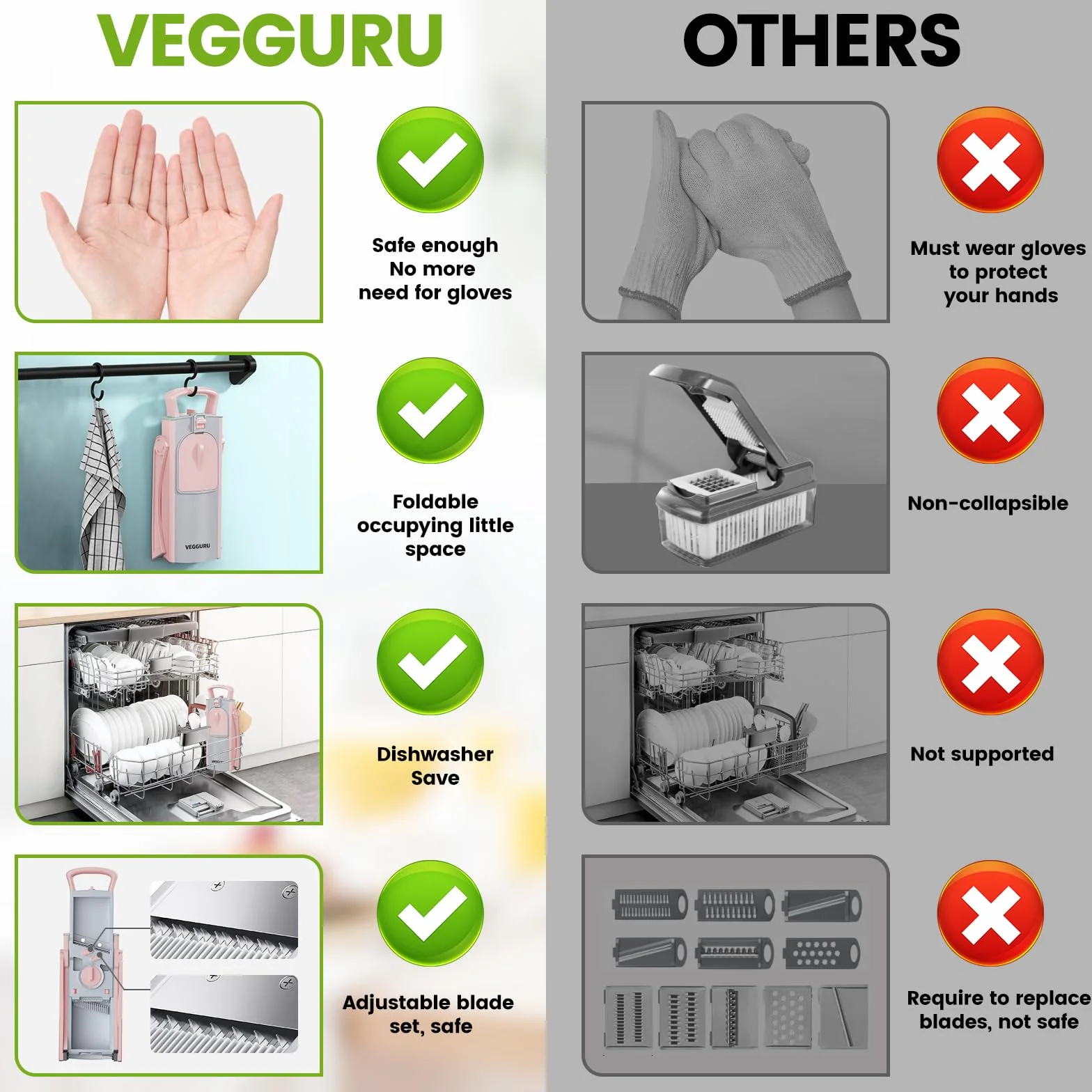 VEGGURU

Safe enough
No more
need for gloves

VEGGURU

Foldable
occupying little
space

Dishwasher
Save

Adjustable blade
set, safe

OTHERS

Must wear gloves
to protect
your hands

Non-collapsible

Not supported

Require to replace
blades, not safe