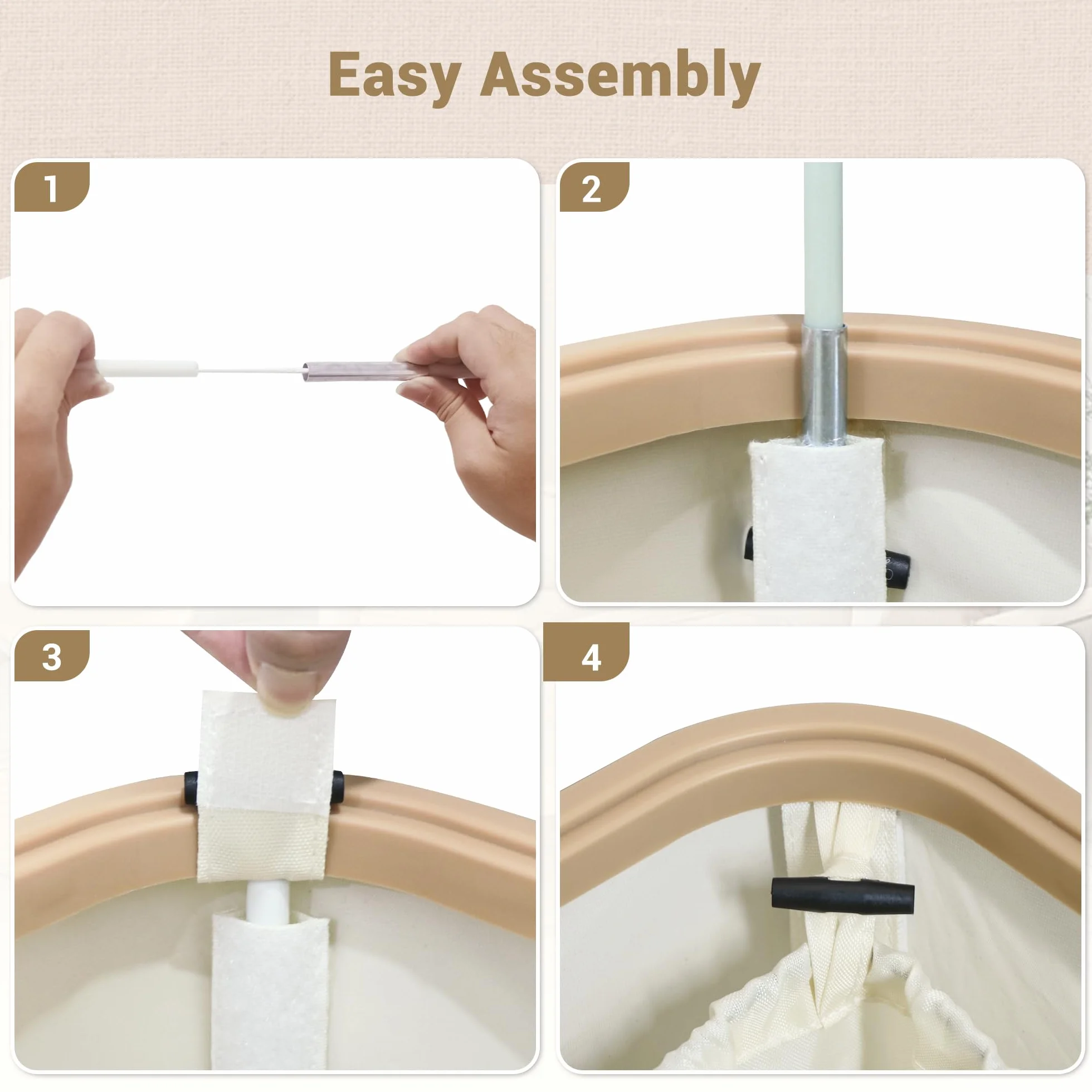 Easy Assembly

1

2

3

4