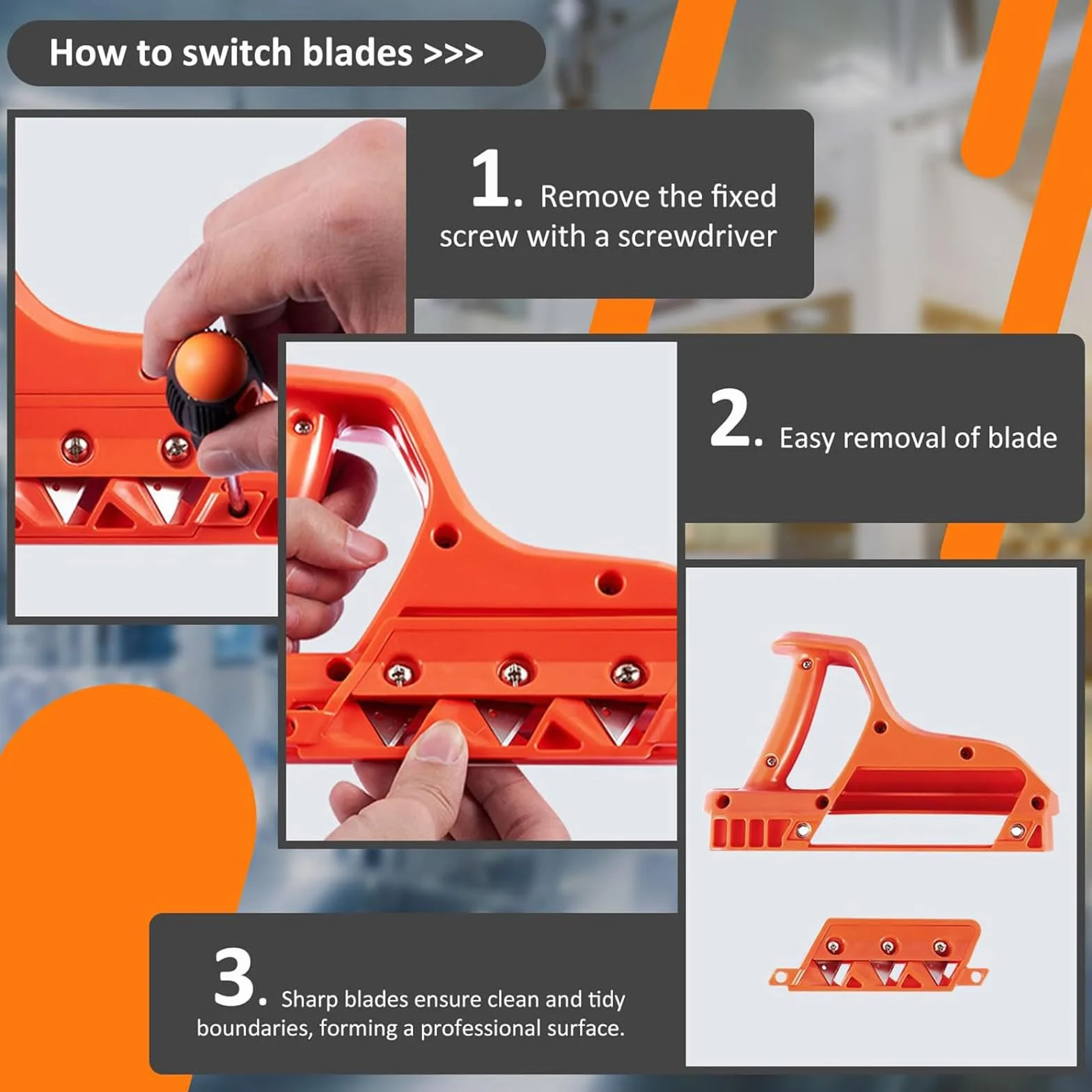 How to switch blades >>>

1. Remove the fixed screw with a screwdriver

2. Easy removal of blade

3. Sharp blades ensure clean and tidy boundaries, forming a professional surface.