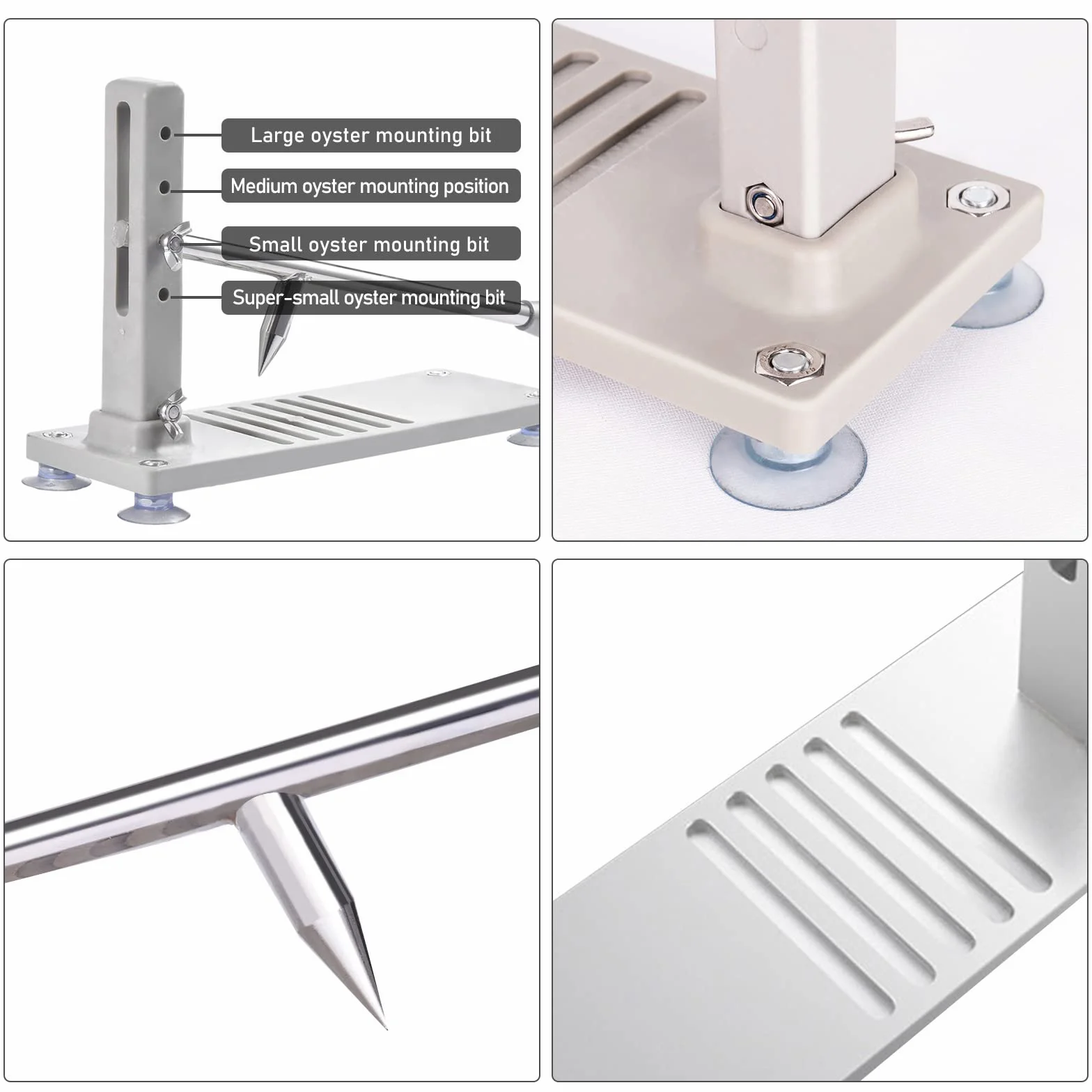 Large oyster mounting bit

Medium oyster mounting position

Small oyster mounting bit

Super-small oyster mounting bit