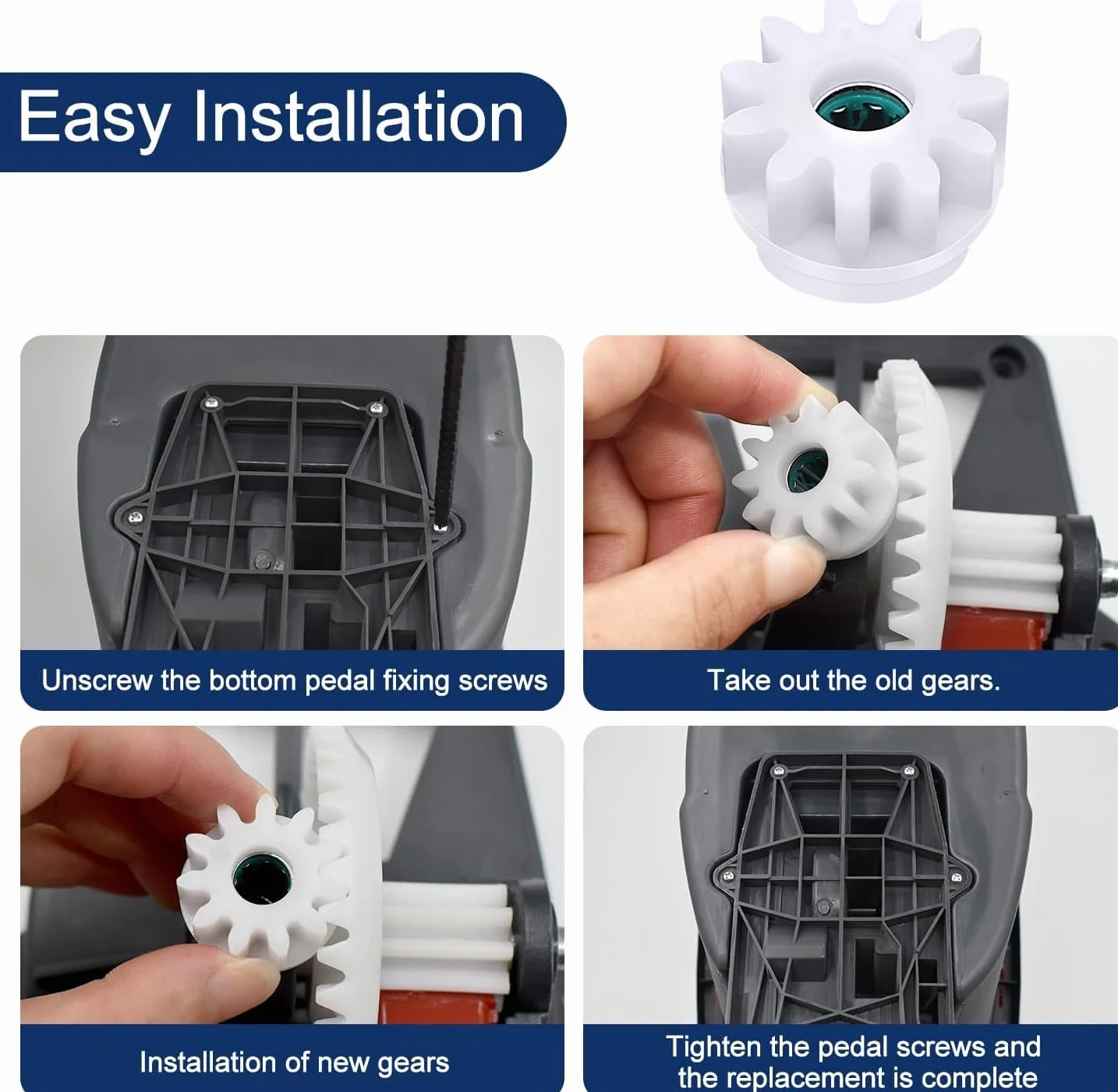 Easy Installation

Unscrew the bottom pedal fixing screws

Take out the old gears.

Installation of new gears

Tighten the pedal screws and the replacement is complete