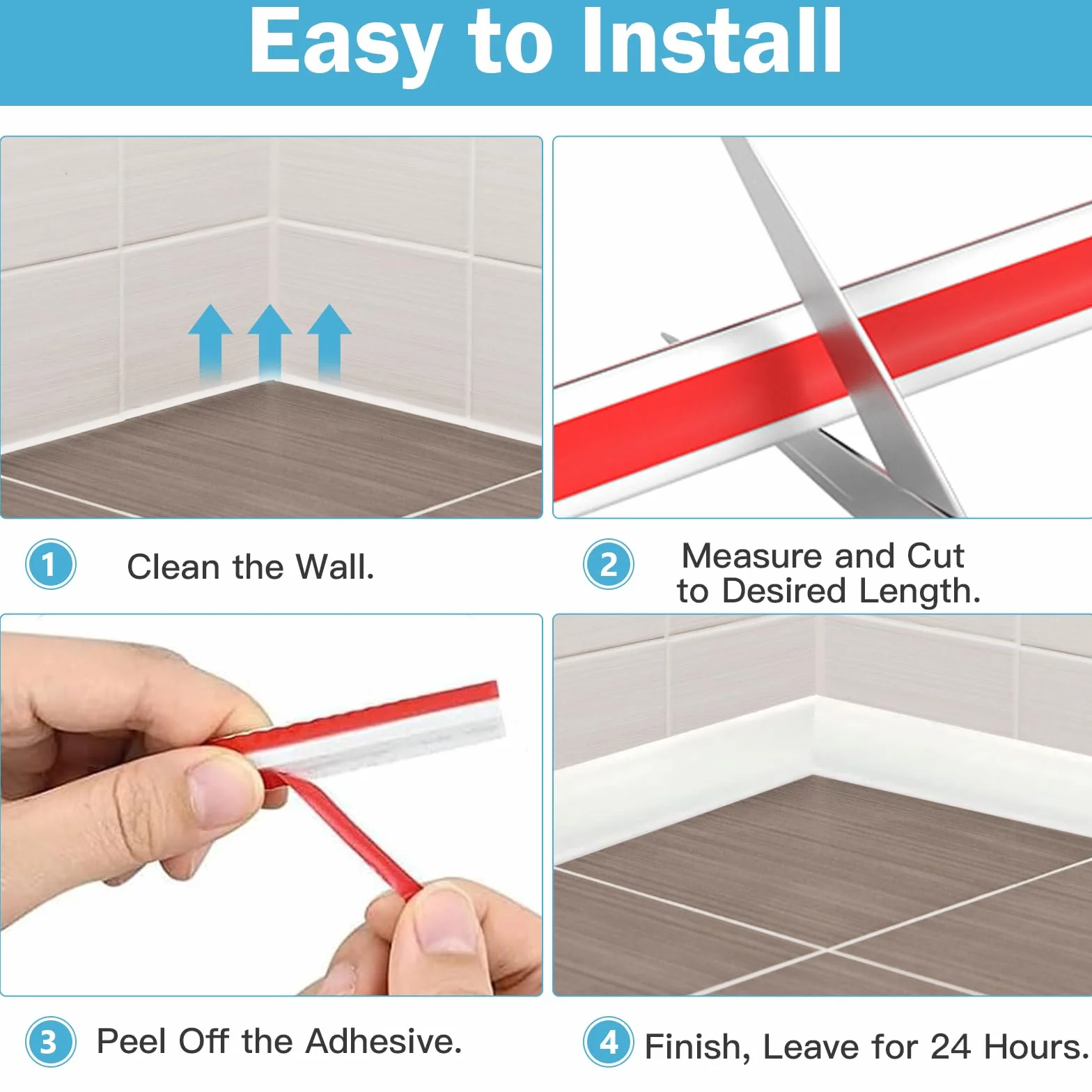 Easy to Install

1 Clean the Wall.

2 Measure and Cut to Desired Length.

3 Peel Off the Adhesive.

4 Finish, Leave for 24 Hours.