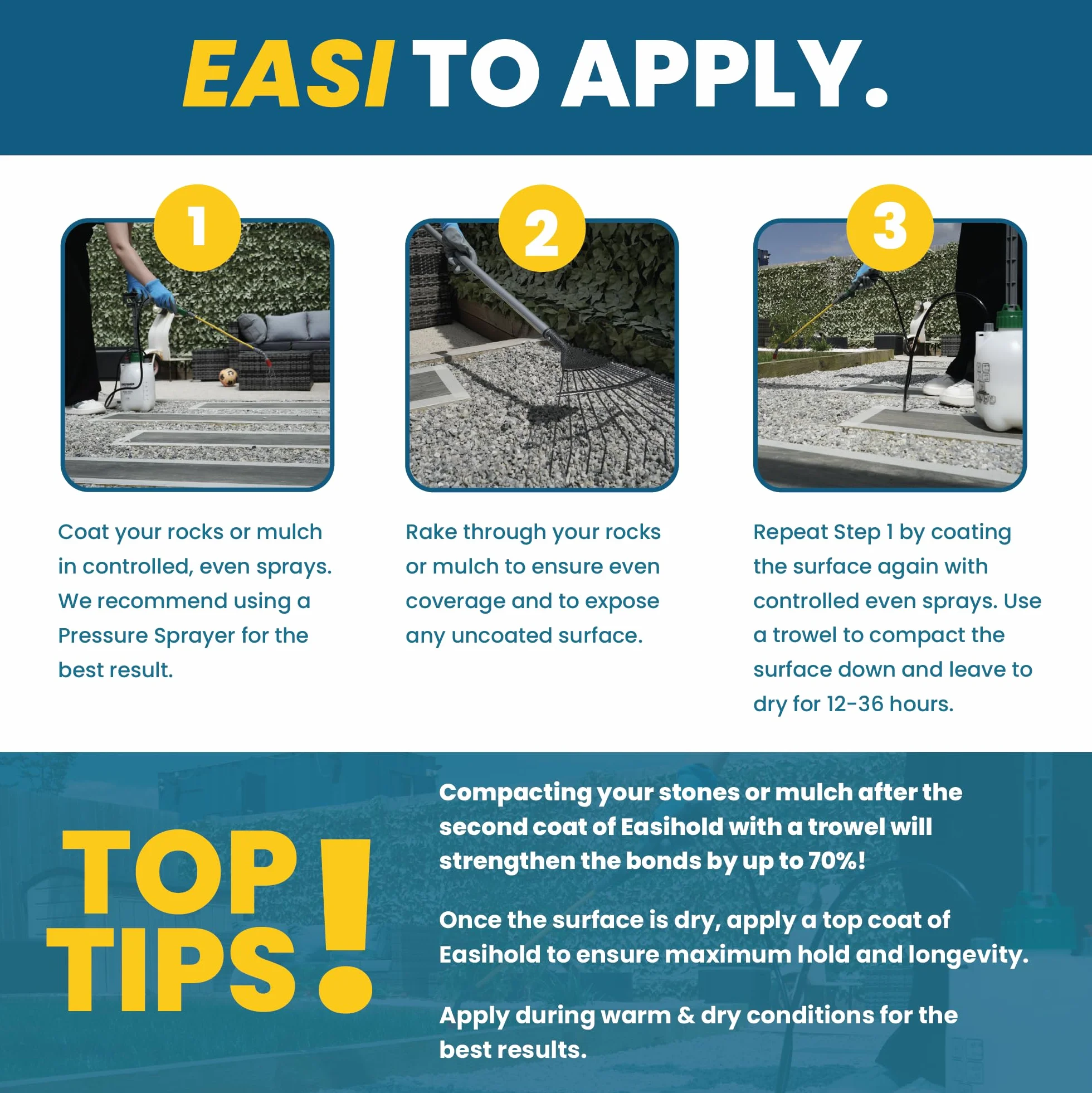 EASI TO APPLY.

1

Coat your rocks or mulch in controlled, even sprays. We recommend using a Pressure Sprayer for the best result.

2

Rake through your rocks or mulch to ensure even coverage and to expose any uncoated surface.

3

Repeat Step 1 by coating the surface again with controlled even sprays. Use a trowel to compact the surface down and leave to dry for 12-36 hours.

TOP TIPS!

Compacting your stones or mulch after the second coat of Easihold with a trowel will strengthen the bonds by up to 70%!

Once the surface is dry, apply a top coat of Easihold to ensure maximum hold and longevity.

Apply during warm & dry conditions for the best results.